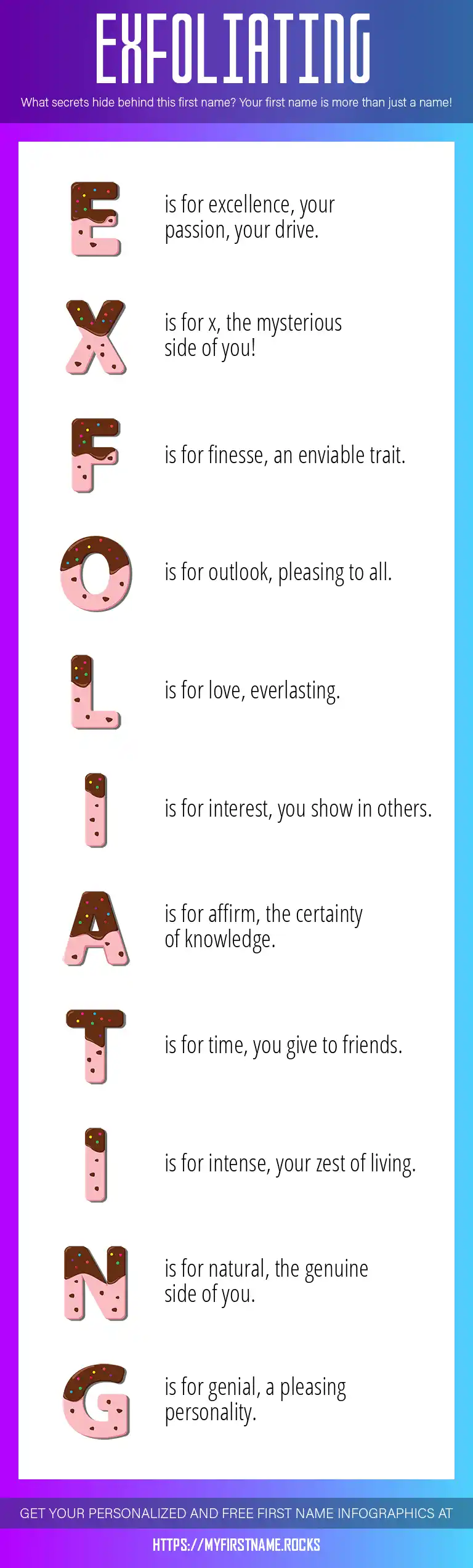 EXFOLIATING

What secrets hide behind this first name? Your first name is more than just a name!

E is for excellence, your passion, your drive.

X is for x, the mysterious side of you!

F is for finesse, an enviable trait.

O is for outlook, pleasing to all.

L is for love, everlasting.

I is for interest, you show in others.

A is for affirm, the certainty of knowledge.

T is for time, you give to friends.

I is for intense, your zest of living.

N is for natural, the genuine side of you.

G is for genial, a pleasing personality.

GET YOUR PERSONALIZED AND FREE FIRST NAME INFOGRAPHICS AT

HTTPS://MYFIRSTNAME.ROCKS