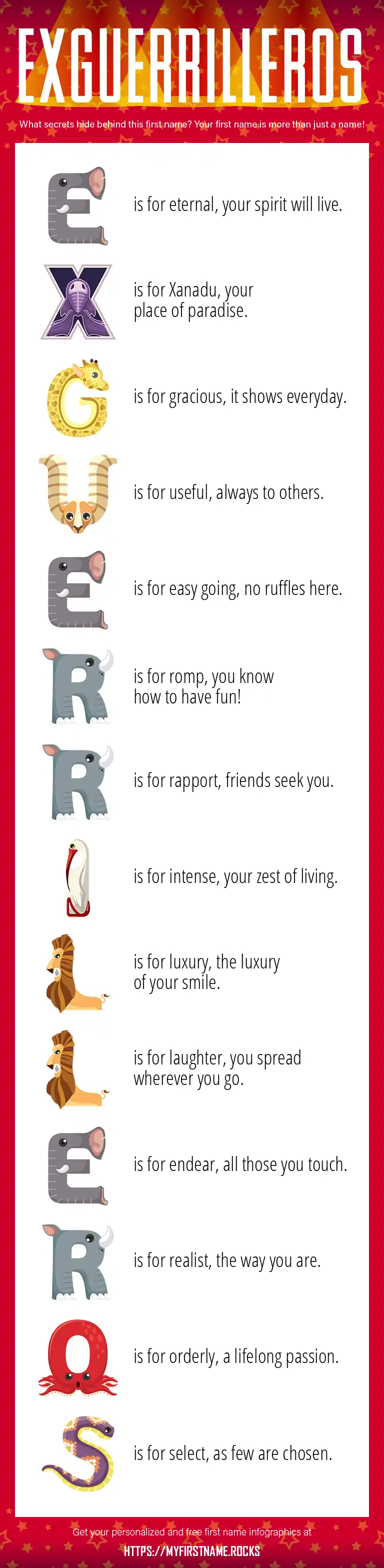 EXGUERRILLEROS

What secrets hide behind this first name? Your first name is more than just a name!

E is for eternal, your spirit will live.

X is for Xanadu, your place of paradise.

G is for gracious, it shows everyday.

U is for useful, always to others.

E is for easy going, no ruffles here.

R is for romp, you know how to have fun!

R is for rapport, friends seek you.

I is for intense, your zest of living.

L is for luxury, the luxury of your smile.

L is for laughter, you spread wherever you go.

E is for endear, all those you touch.

R is for realist, the way you are.

O is for orderly, a lifelong passion.

S is for select, as few are chosen.

Get your personalized and free first name infographics at
HTTPS://MYFIRSTNAME.ROCKS