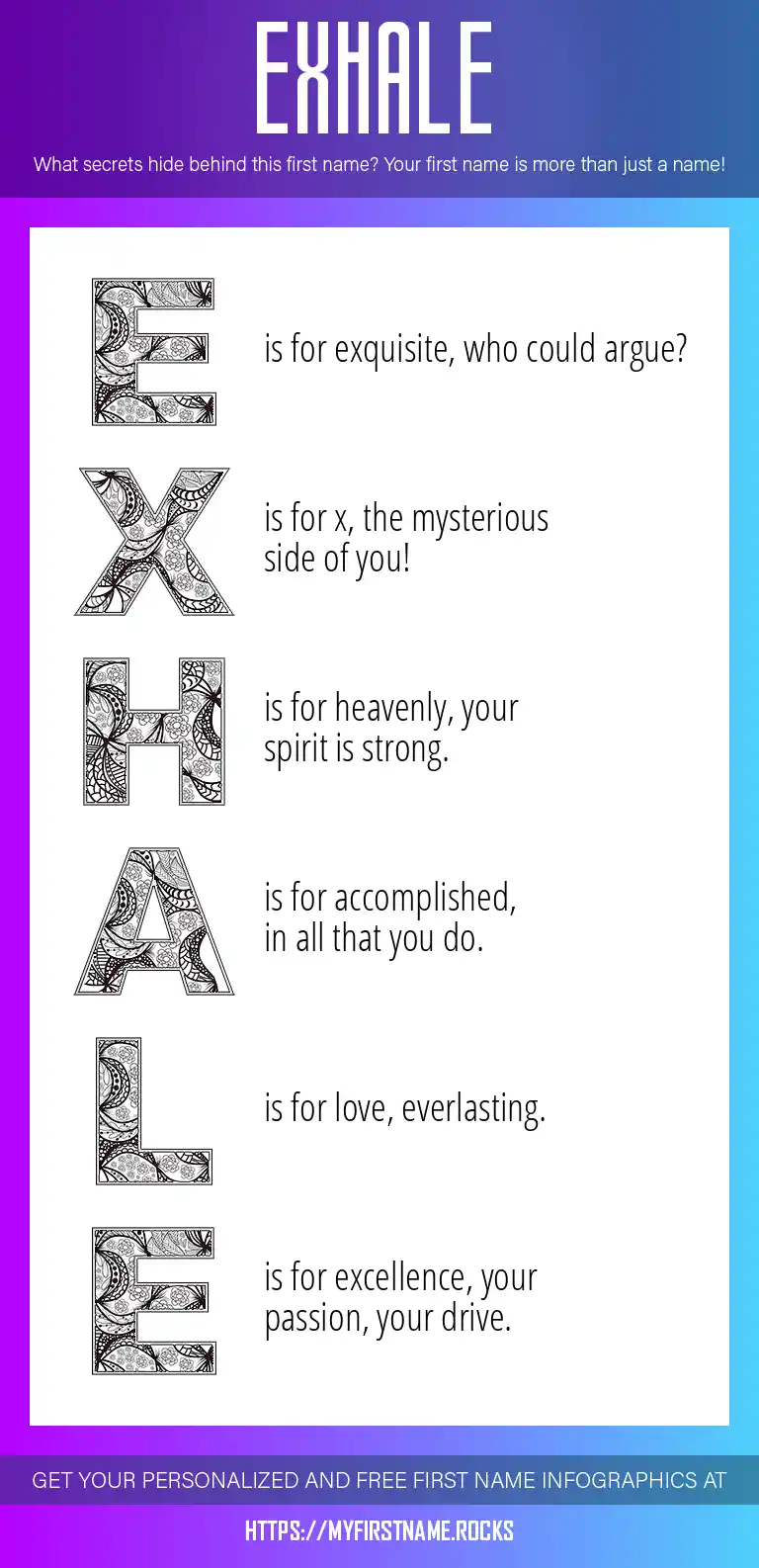 EXHALE

What secrets hide behind this first name? Your first name is more than just a name!

E is for exquisite, who could argue?

X is for x, the mysterious side of you!

H is for heavenly, your spirit is strong.

A is for accomplished, in all that you do.

L is for love, everlasting.

E is for excellence, your passion, your drive.

GET YOUR PERSONALIZED AND FREE FIRST NAME INFOGRAPHICS AT

HTTPS://MYFIRSTNAME.ROCKS