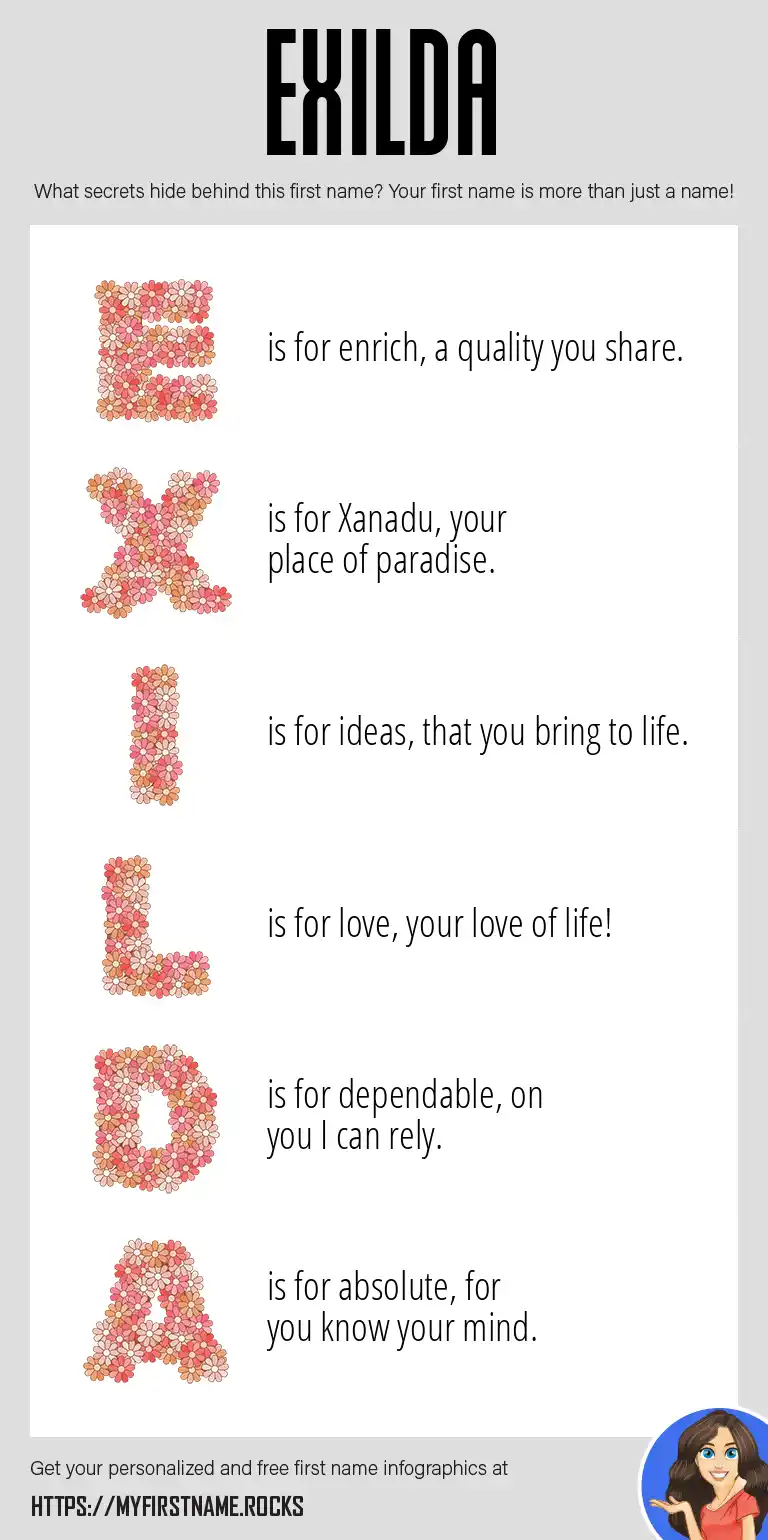 EXILDA

What secrets hide behind this first name? Your first name is more than just a name!

E is for enrich, a quality you share.

X is for Xanadu, your place of paradise.

I is for ideas, that you bring to life.

L is for love, your love of life!

D is for dependable, on you I can rely.

A is for absolute, for you know your mind.

Get your personalized and free first name infographics at

HTTPS://MYFIRSTNAME.ROCKS