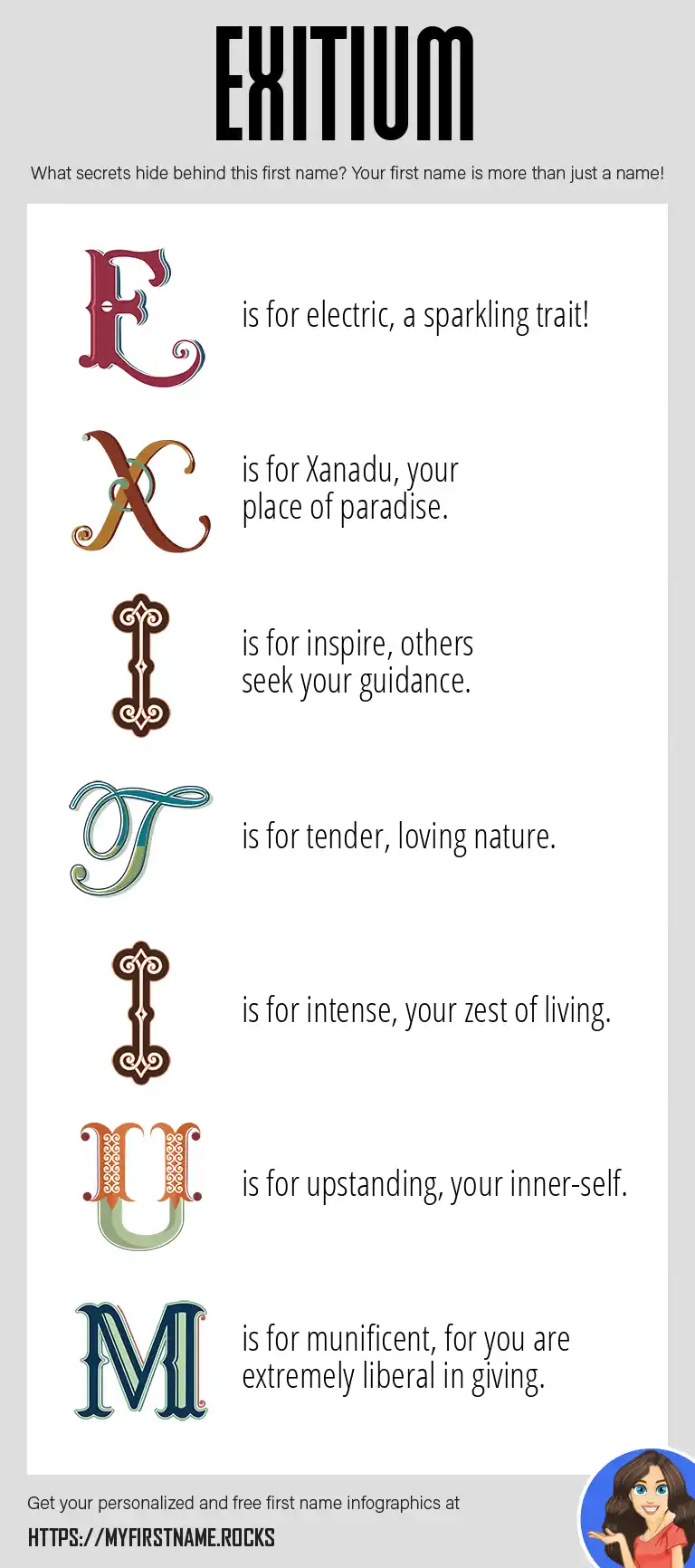 EXITIUM

What secrets hide behind this first name? Your first name is more than just a name!

E is for electric, a sparkling trait!

X is for Xanadu, your place of paradise.

I is for inspire, others seek your guidance.

T is for tender, loving nature.

I is for intense, your zest of living.

U is for upstanding, your inner-self.

M is for munificent, for you are extremely liberal in giving.

Get your personalized and free first name infographics at

HTTPS://MYFIRSTNAME.ROCKS