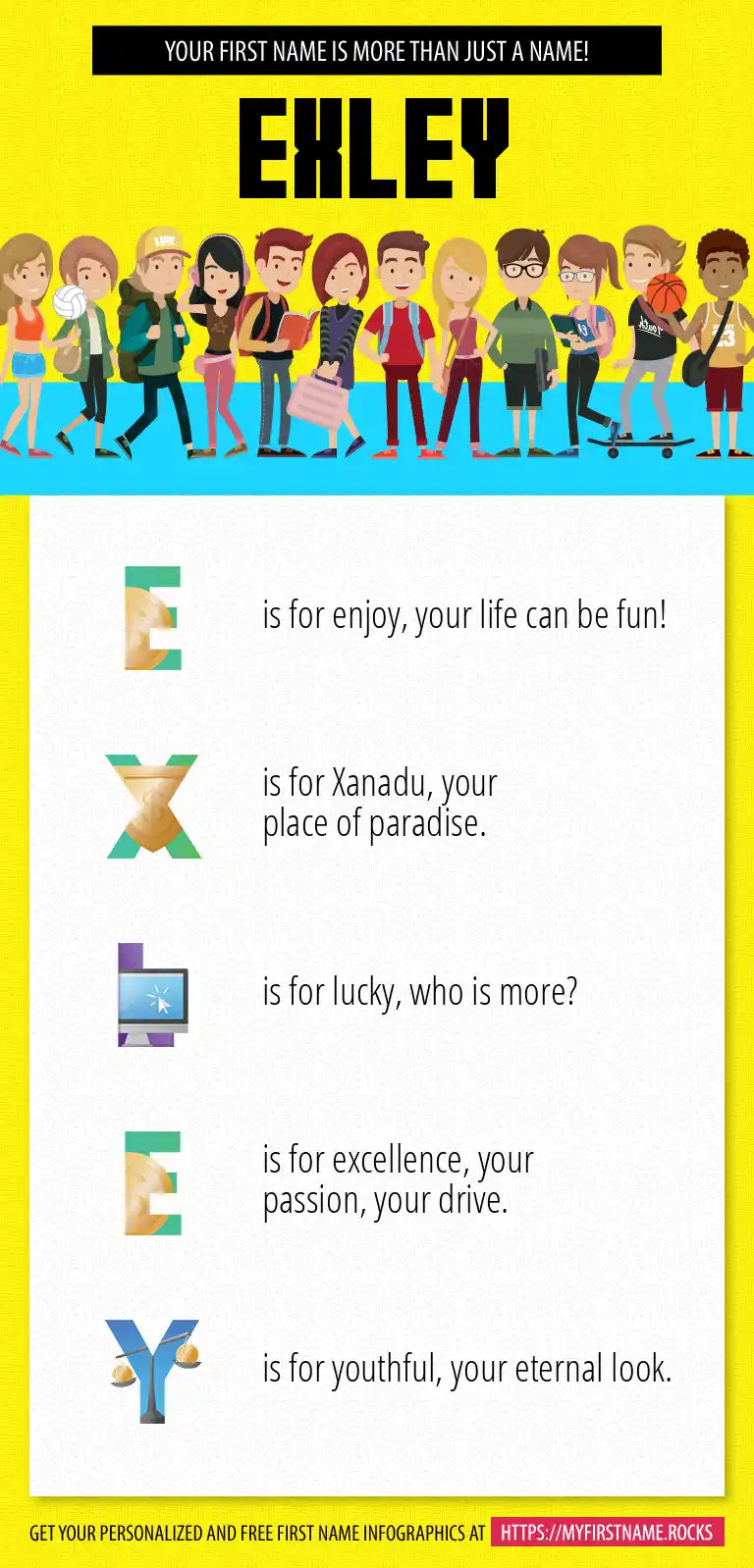 YOUR FIRST NAME IS MORE THAN JUST A NAME!

EXLEY

E is for enjoy, your life can be fun!

X is for Xanadu, your place of paradise.

L is for lucky, who is more?

E is for excellence, your passion, your drive.

Y is for youthful, your eternal look.

GET YOUR PERSONALIZED AND FREE FIRST NAME INFOGRAPHICS AT HTTPS://MYFIRSTNAME.ROCKS