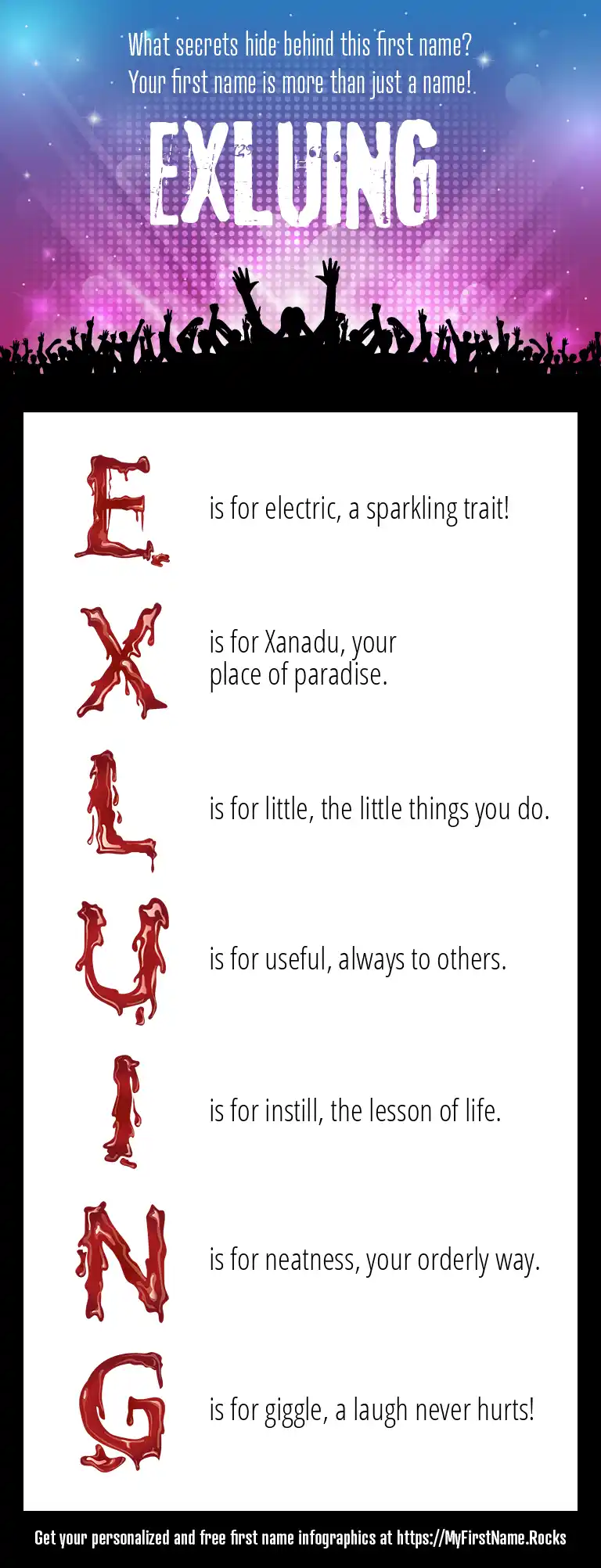 What secrets hide behind this first name?
Your first name is more than just a name!

EXLUING

E is for electric, a sparkling trait!

X is for Xanadu, your place of paradise.

L is for little, the little things you do.

U is for useful, always to others.

I is for instill, the lesson of life.

N is for neatness, your orderly way.

G is for giggle, a laugh never hurts!

Get your personalized and free first name infographics at https://MyFirstName.Rocks