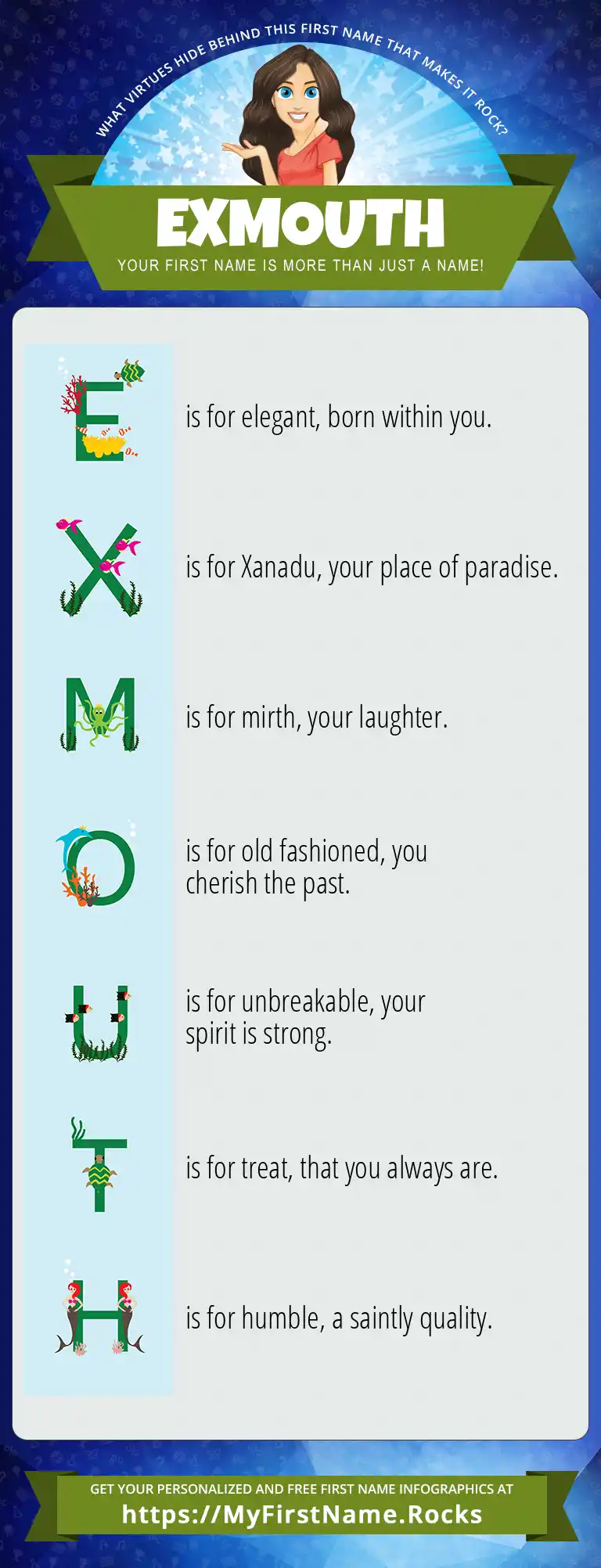 WHAT VIRTUES HIDE BEHIND THIS FIRST NAME THAT MAKES IT ROCK?

EXMOUTH

YOUR FIRST NAME IS MORE THAN JUST A NAME!

E is for elegant, born within you.

X is for Xanadu, your place of paradise.

M is for mirth, your laughter.

O is for old fashioned, you cherish the past.

U is for unbreakable, your spirit is strong.

T is for treat, that you always are.

H is for humble, a saintly quality.

GET YOUR PERSONALIZED AND FREE FIRST NAME INFOGRAPHICS AT
https://MyFirstName.Rocks