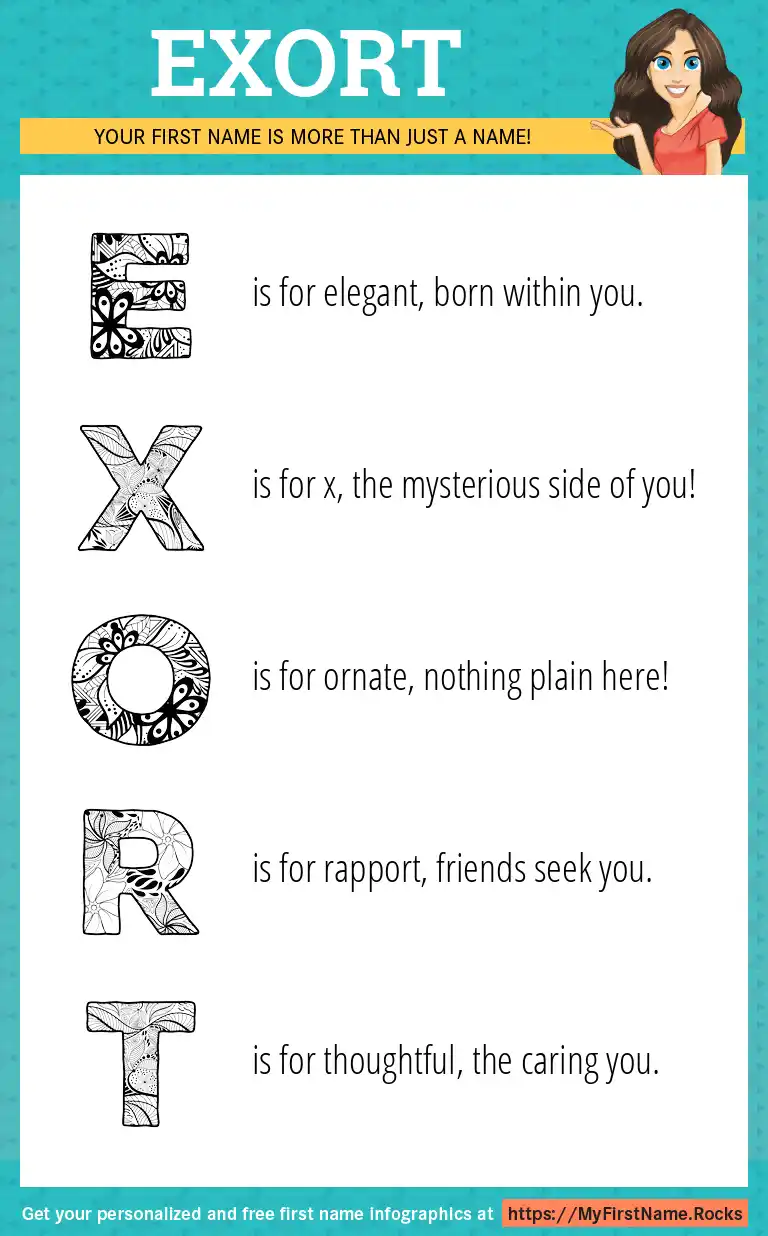 EXORT

YOUR FIRST NAME IS MORE THAN JUST A NAME!

E is for elegant, born within you.

X is for x, the mysterious side of you!

O is for ornate, nothing plain here!

R is for rapport, friends seek you.

T is for thoughtful, the caring you.

Get your personalized and free first name infographics at https://MyFirstName.Rocks