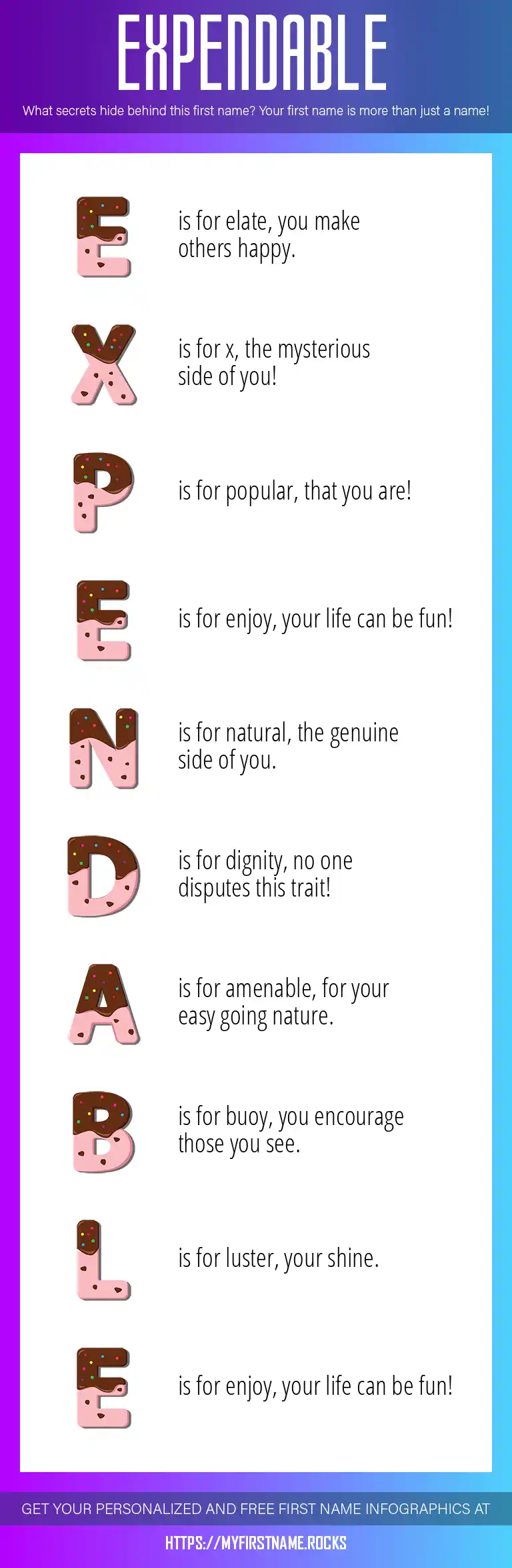 EXPENDABLE

What secrets hide behind this first name? Your first name is more than just a name!

E is for elate, you make others happy.

X is for x, the mysterious side of you!

P is for popular, that you are!

E is for enjoy, your life can be fun!

N is for natural, the genuine side of you.

D is for dignity, no one disputes this trait!

A is for amenable, for your easy going nature.

B is for buoy, you encourage those you see.

L is for luster, your shine.

E is for enjoy, your life can be fun!

GET YOUR PERSONALIZED AND FREE FIRST NAME INFOGRAPHICS AT

HTTPS://MYFIRSTNAME.ROCKS