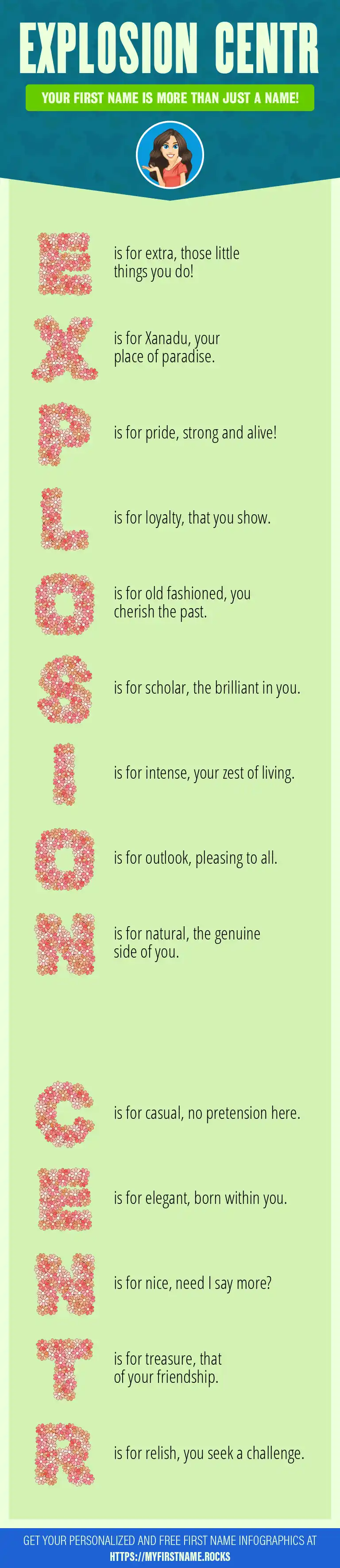 EXPLOSION CENTR

YOUR FIRST NAME IS MORE THAN JUST A NAME!

E is for extra, those little things you do!

X is for Xanadu, your place of paradise.

P is for pride, strong and alive!

L is for loyalty, that you show.

O is for old fashioned, you cherish the past.

S is for scholar, the brilliant in you.

I is for intense, your zest of living.

O is for outlook, pleasing to all.

N is for natural, the genuine side of you.

C is for casual, no pretension here.

E is for elegant, born within you.

N is for nice, need I say more?

T is for treasure, that of your friendship.

R is for relish, you seek a challenge.

GET YOUR PERSONALIZED AND FREE FIRST NAME INFOGRAPHICS AT HTTPS://MYFIRSTNAME.ROCKS