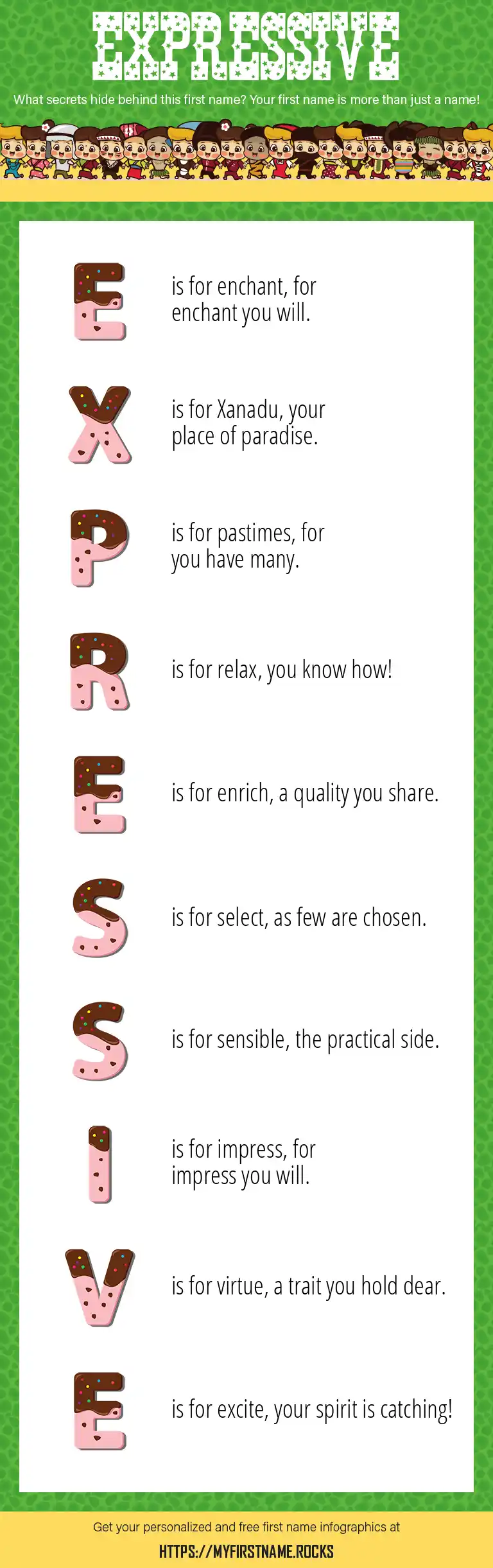 EXPRESSIVE

What secrets hide behind this first name? Your first name is more than just a name!

E is for enchant, for enchant you will.

X is for Xanadu, your place of paradise.

P is for pastimes, for you have many.

R is for relax, you know how!

E is for enrich, a quality you share.

S is for select, as few are chosen.

S is for sensible, the practical side.

I is for impress, for impress you will.

V is for virtue, a trait you hold dear.

E is for excite, your spirit is catching!

Get your personalized and free first name infographics at

HTTPS://MYFIRSTNAME.ROCKS