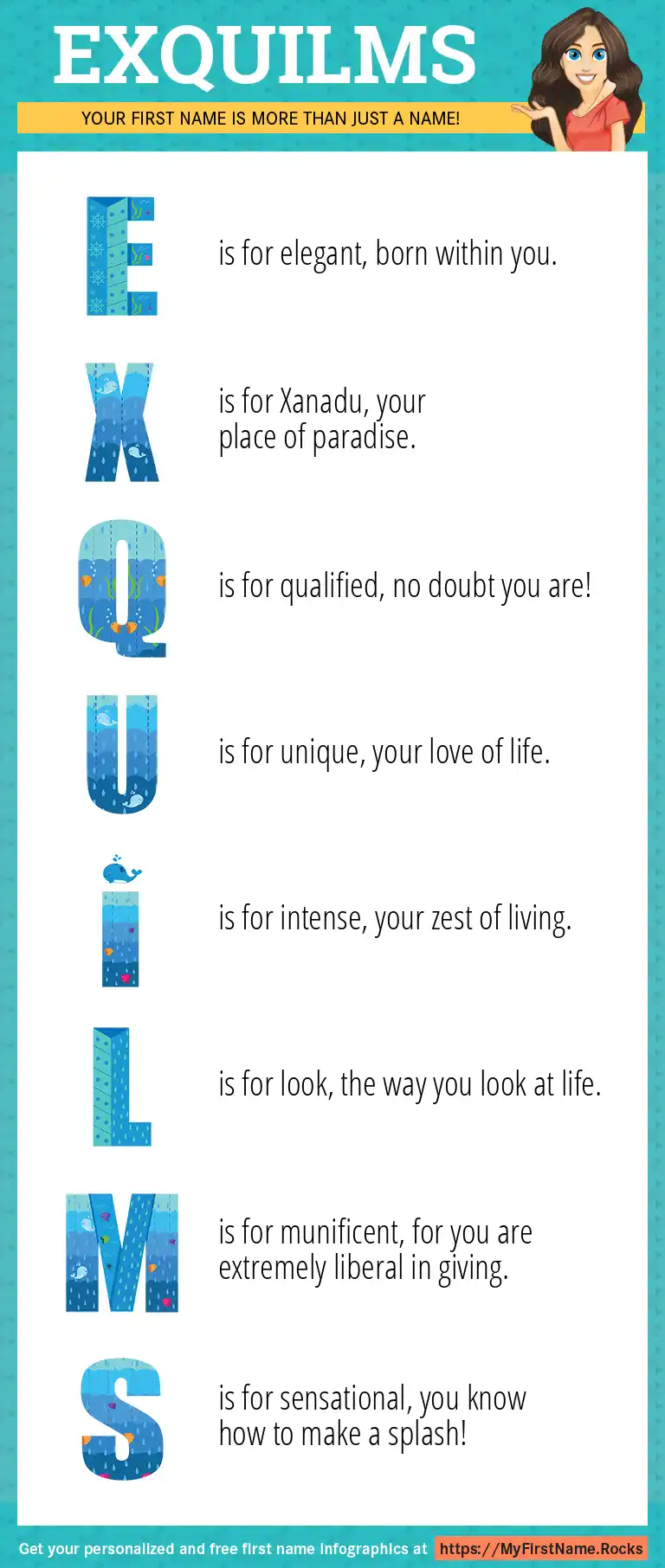 EXQUILMS

YOUR FIRST NAME IS MORE THAN JUST A NAME!

E is for elegant, born within you.

X is for Xanadu, your place of paradise.

Q is for qualified, no doubt you are!

U is for unique, your love of life.

I is for intense, your zest of living.

L is for look, the way you look at life.

M is for munificent, for you are extremely liberal in giving.

S is for sensational, you know how to make a splash!

Get your personalized and free first name infographics at https://MyFirstName.Rocks