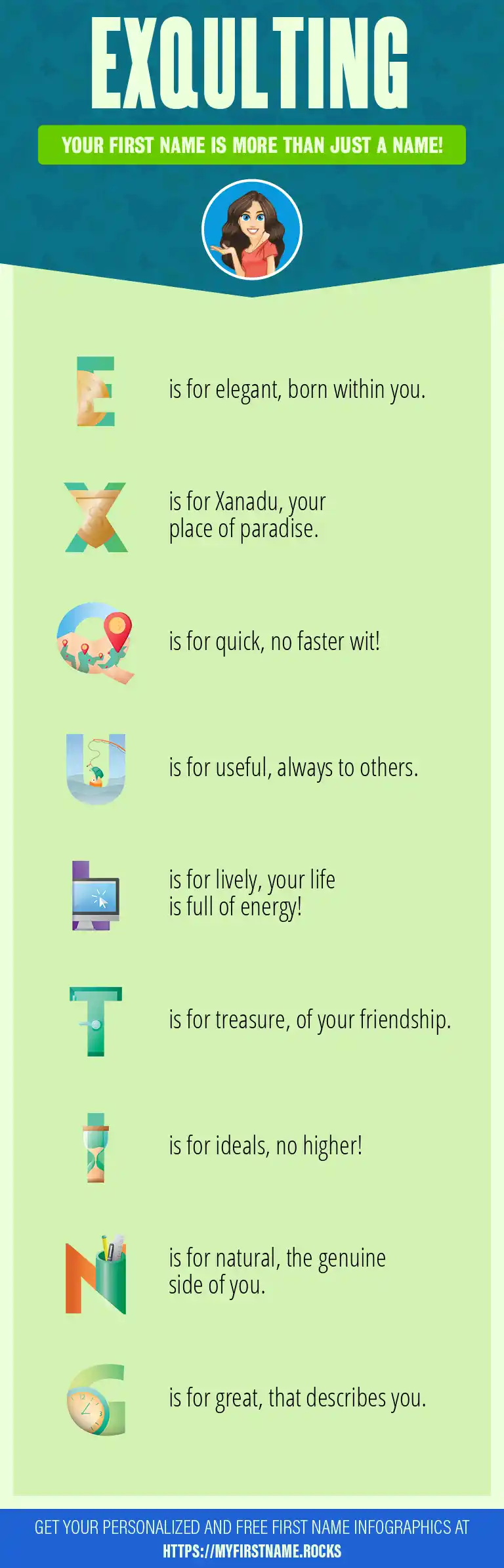 EXQULTING

YOUR FIRST NAME IS MORE THAN JUST A NAME!

E is for elegant, born within you.

X is for Xanadu, your place of paradise.

Q is for quick, no faster wit!

U is for useful, always to others.

L is for lively, your life is full of energy!

T is for treasure, of your friendship.

I is for ideals, no higher!

N is for natural, the genuine side of you.

G is for great, that describes you.

GET YOUR PERSONALIZED AND FREE FIRST NAME INFOGRAPHICS AT HTTPS://MYFIRSTNAME.ROCKS