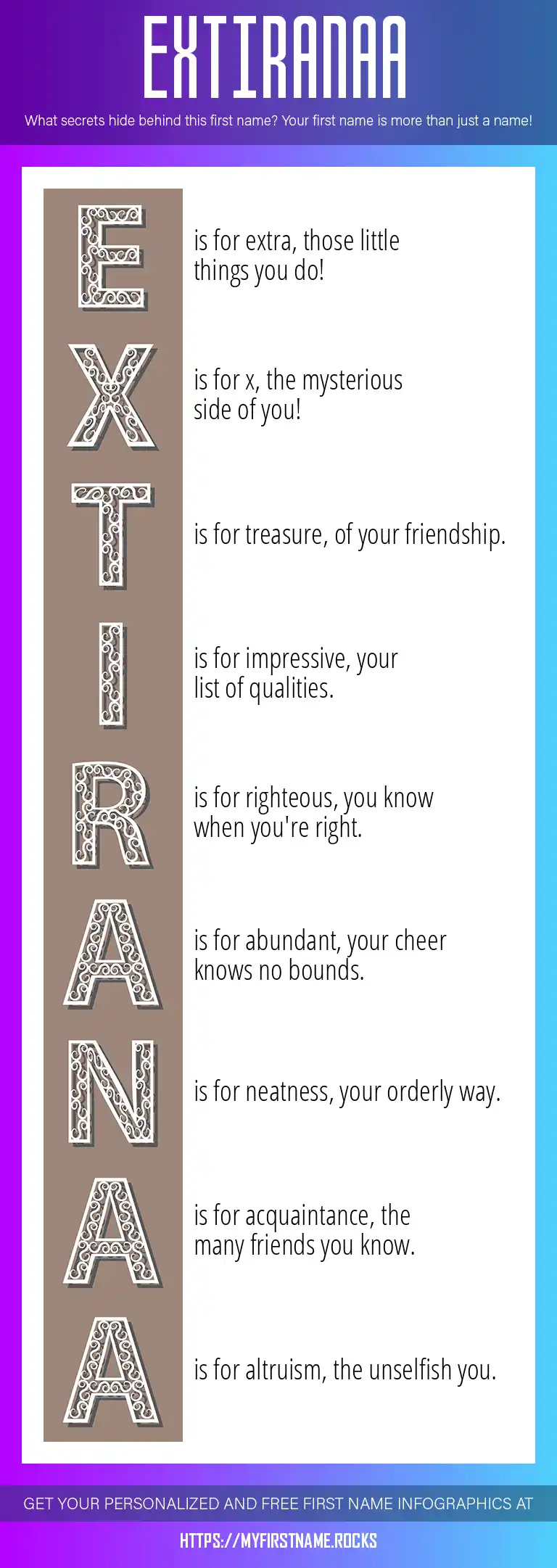 EXTIRANAA

What secrets hide behind this first name? Your first name is more than just a name!

E is for extra, those little things you do!

X is for x, the mysterious side of you!

T is for treasure, of your friendship.

I is for impressive, your list of qualities.

R is for righteous, you know when you're right.

A is for abundant, your cheer knows no bounds.

N is for neatness, your orderly way.

A is for acquaintance, the many friends you know.

A is for altruism, the unselfish you.

GET YOUR PERSONALIZED AND FREE FIRST NAME INFOGRAPHICS AT

HTTPS://MYFIRSTNAME.ROCKS