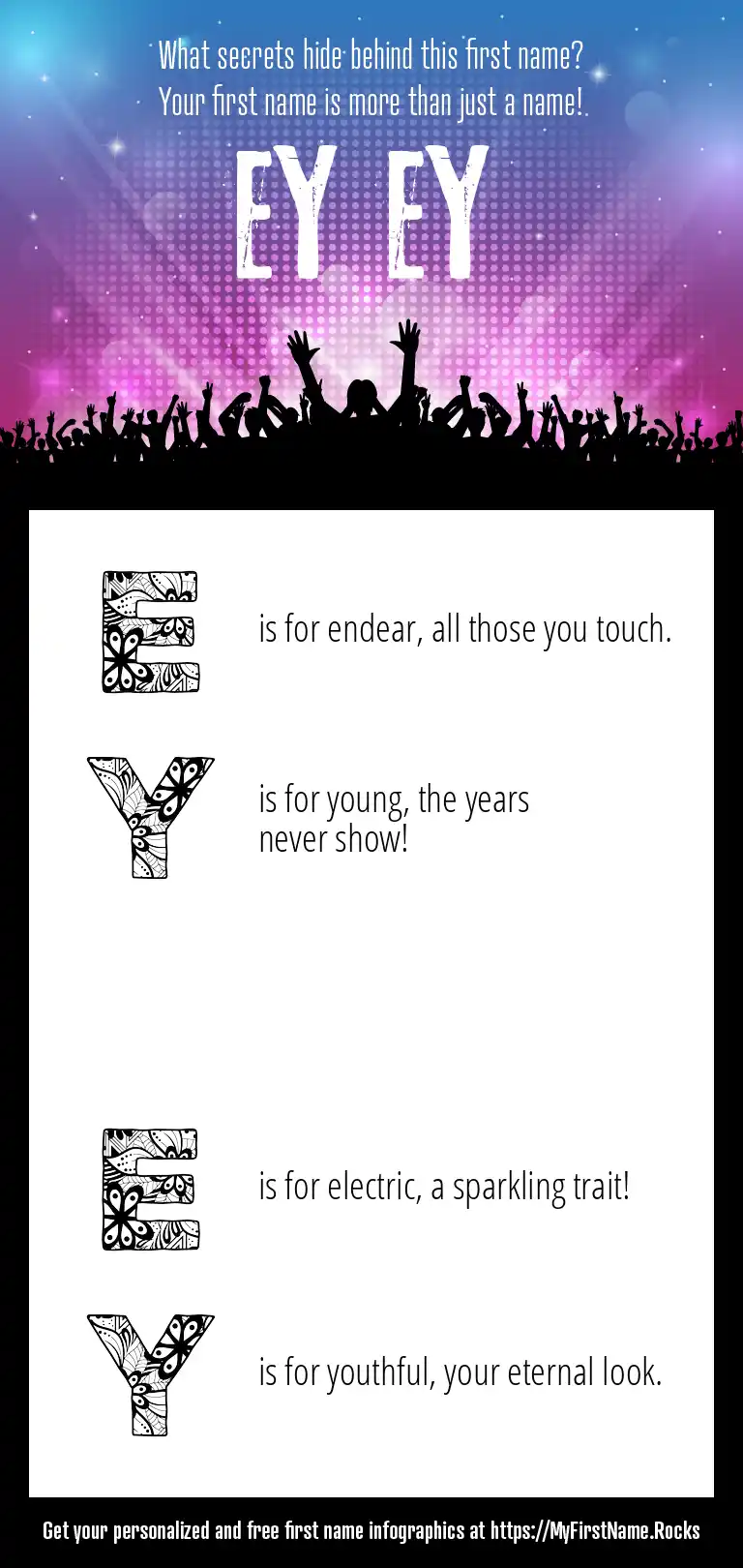 What secrets hide behind this first name?
Your first name is more than just a name!

EY EY

E is for endear, all those you touch.

Y is for young, the years never show!

E is for electric, a sparkling trait!

Y is for youthful, your eternal look.

Get your personalized and free first name infographics at https://MyFirstName.Rocks