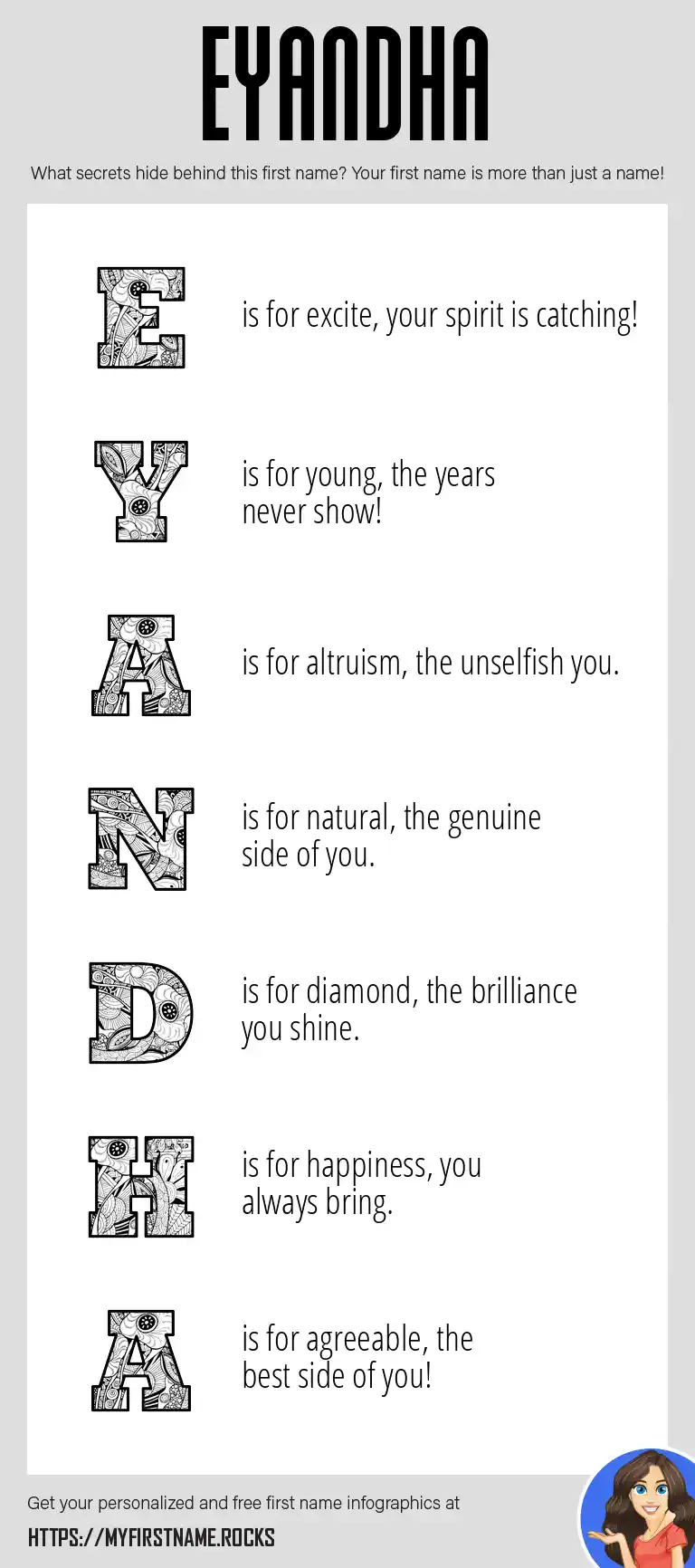 EYANDHA

What secrets hide behind this first name? Your first name is more than just a name!

E is for excite, your spirit is catching!

Y is for young, the years never show!

A is for altruism, the unselfish you.

N is for natural, the genuine side of you.

D is for diamond, the brilliance you shine.

H is for happiness, you always bring.

A is for agreeable, the best side of you!

Get your personalized and free first name infographics at

HTTPS://MYFIRSTNAME.ROCKS