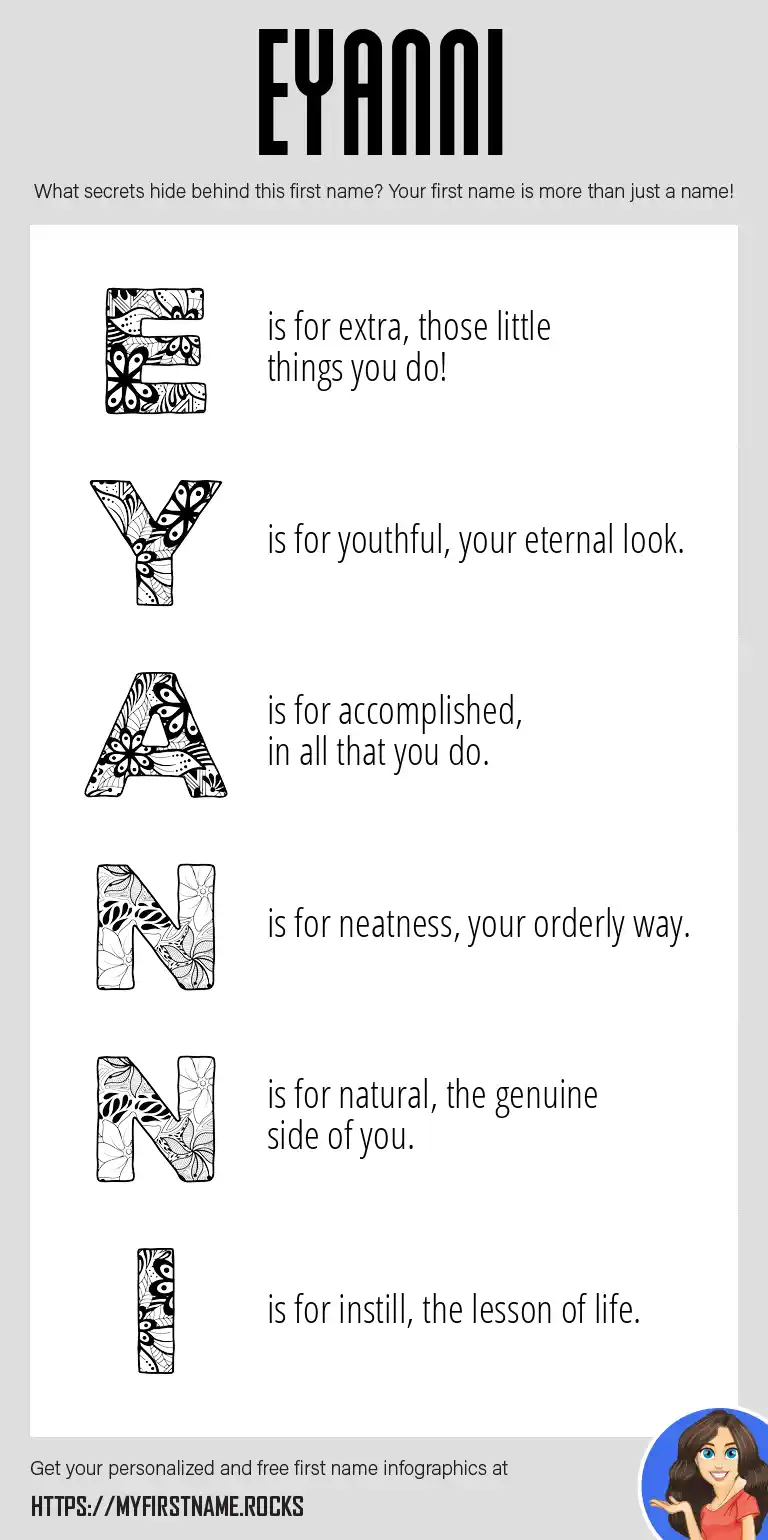 EYANNI

What secrets hide behind this first name? Your first name is more than just a name!

E is for extra, those little things you do!

Y is for youthful, your eternal look.

A is for accomplished, in all that you do.

N is for neatness, your orderly way.

N is for natural, the genuine side of you.

I is for instill, the lesson of life.

Get your personalized and free first name infographics at

HTTPS://MYFIRSTNAME.ROCKS