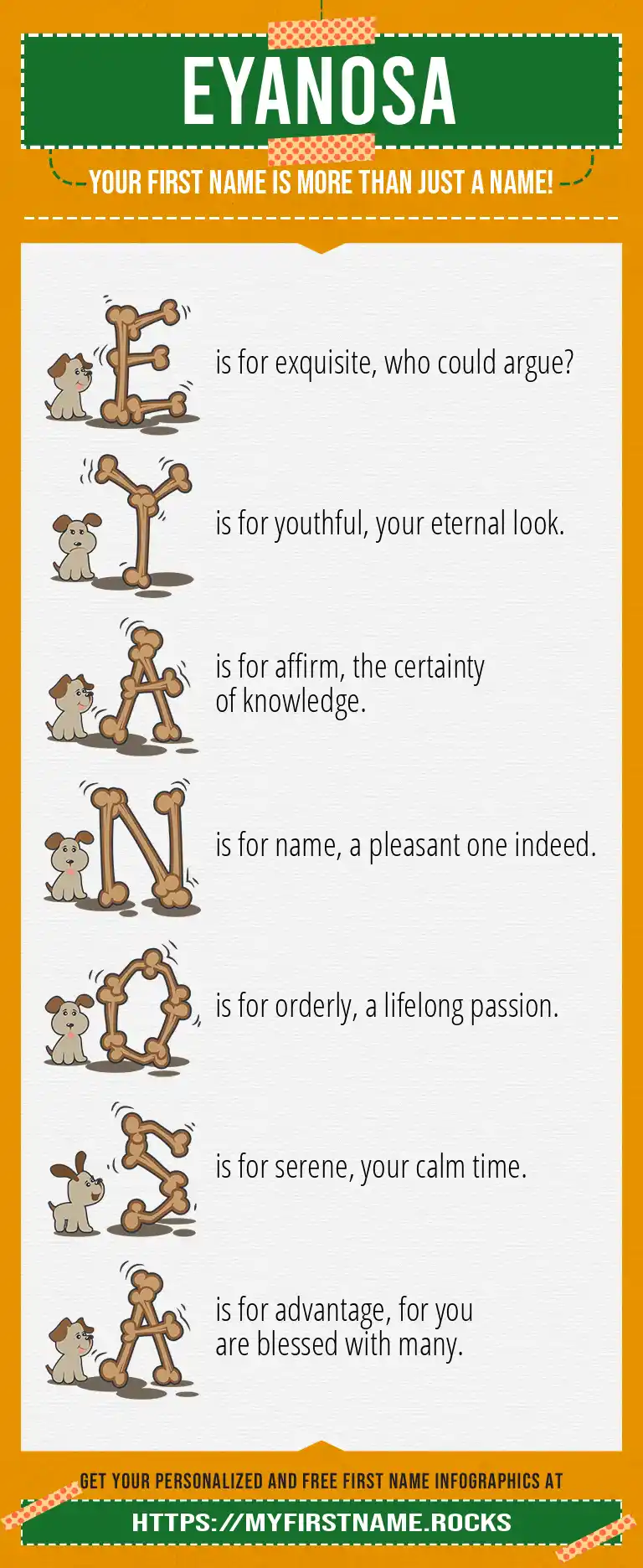 EYANOSA

YOUR FIRST NAME IS MORE THAN JUST A NAME!

E is for exquisite, who could argue?

Y is for youthful, your eternal look.

A is for affirm, the certainty of knowledge.

N is for name, a pleasant one indeed.

O is for orderly, a lifelong passion.

S is for serene, your calm time.

A is for advantage, for you are blessed with many.

GET YOUR PERSONALIZED AND FREE FIRST NAME INFOGRAPHICS AT

HTTPS://MYFIRSTNAME.ROCKS