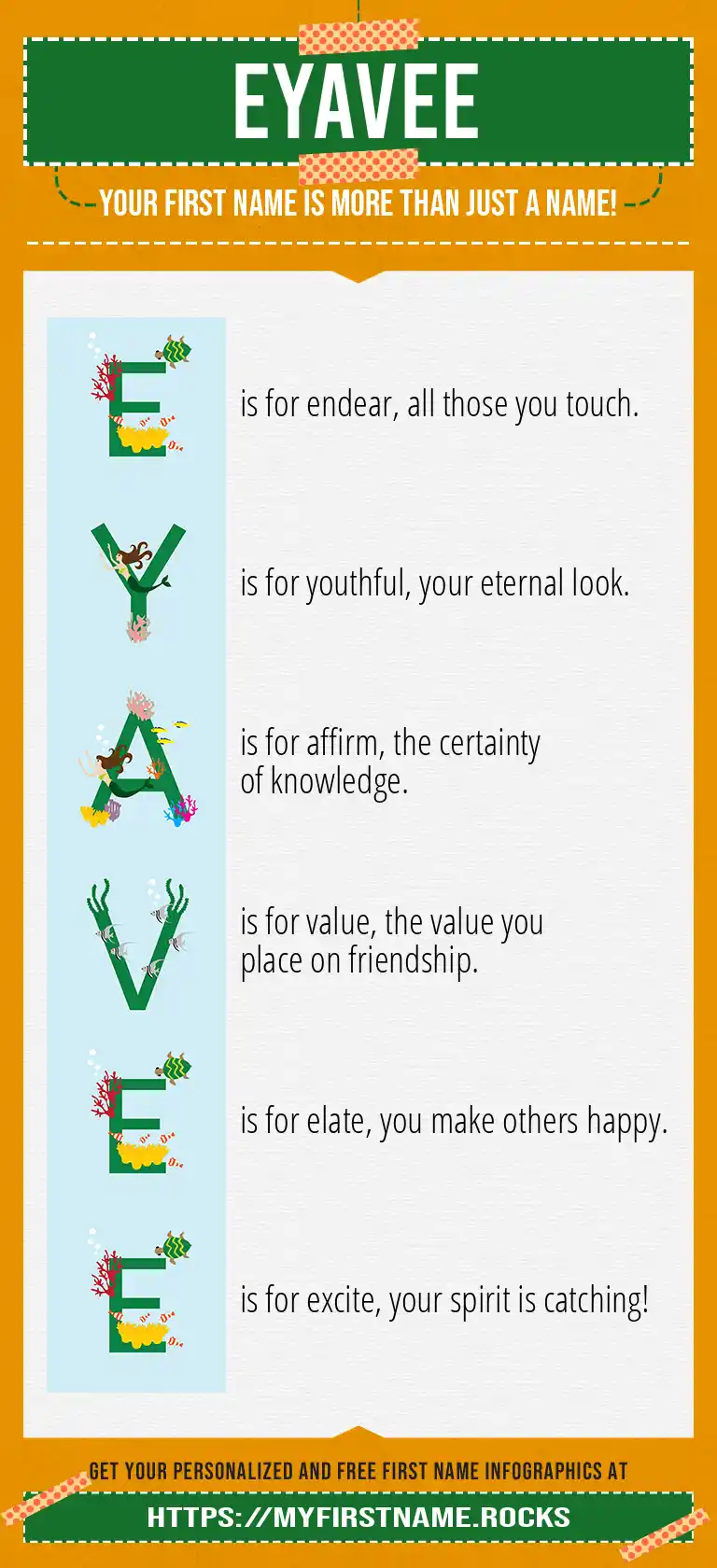 EYAVEE

YOUR FIRST NAME IS MORE THAN JUST A NAME!

E is for endear, all those you touch.

Y is for youthful, your eternal look.

A is for affirm, the certainty of knowledge.

V is for value, the value you place on friendship.

E is for elate, you make others happy.

E is for excite, your spirit is catching!

GET YOUR PERSONALIZED AND FREE FIRST NAME INFOGRAPHICS AT

HTTPS://MYFIRSTNAME.ROCKS