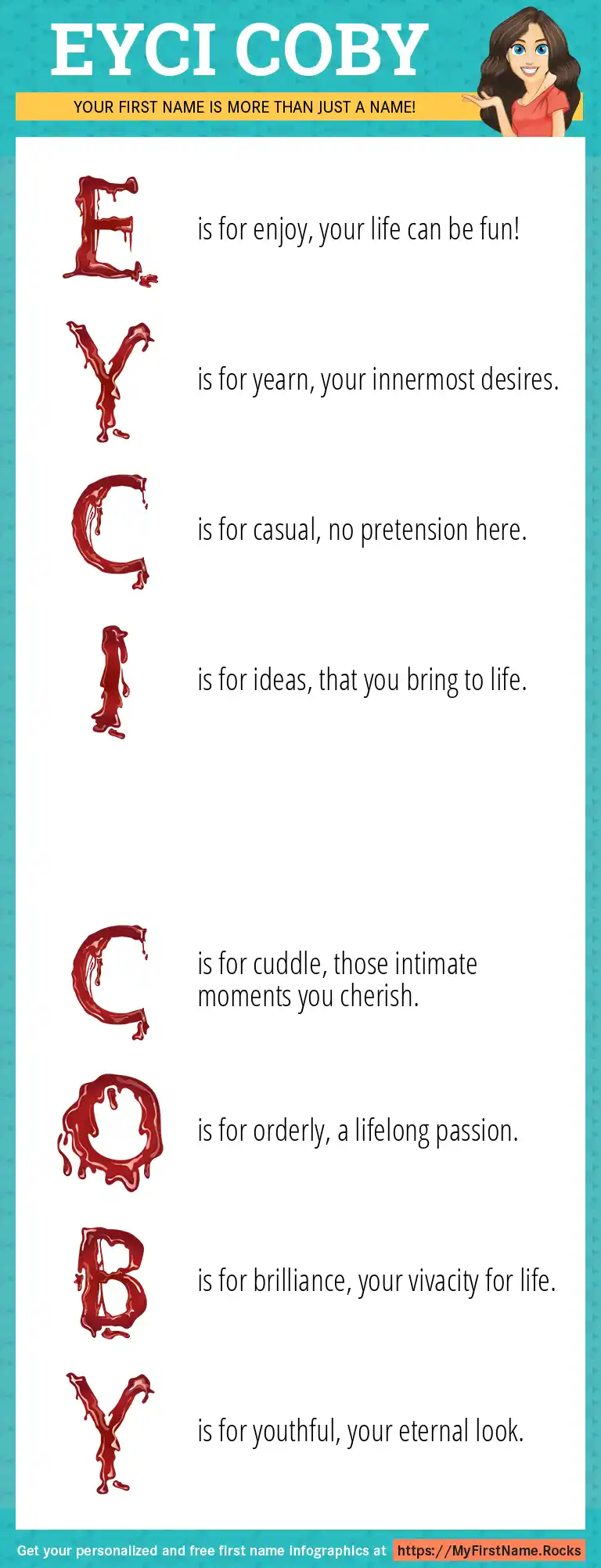 EYCI COBY

YOUR FIRST NAME IS MORE THAN JUST A NAME!

E is for enjoy, your life can be fun!

Y is for yearn, your innermost desires.

C is for casual, no pretension here.

I is for ideas, that you bring to life.

C is for cuddle, those intimate moments you cherish.

O is for orderly, a lifelong passion.

B is for brilliance, your vivacity for life.

Y is for youthful, your eternal look.

Get your personalized and free first name infographics at https://MyFirstName.Rocks