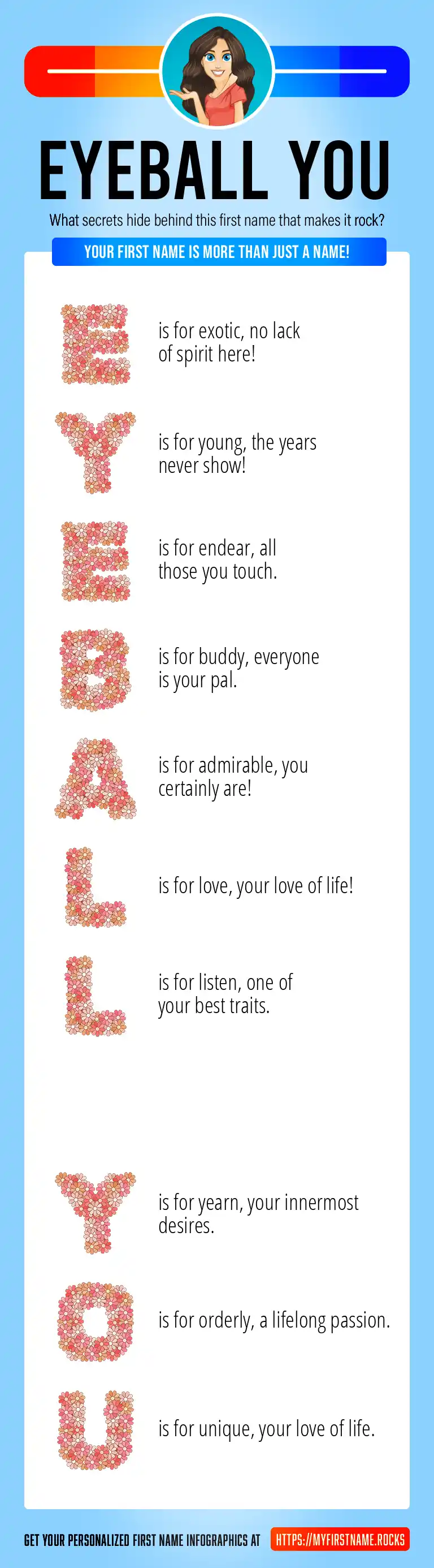 EYEBALL YOU

What secrets hide behind this first name that makes it rock?

YOUR FIRST NAME IS MORE THAN JUST A NAME!

E is for exotic, no lack of spirit here!

Y is for young, the years never show!

E is for endear, all those you touch.

B is for buddy, everyone is your pal.

A is for admirable, you certainly are!

L is for love, your love of life!

L is for listen, one of your best traits.

Y is for yearn, your innermost desires.

O is for orderly, a lifelong passion.

U is for unique, your love of life.

GET YOUR PERSONALIZED FIRST NAME INFOGRAPHICS AT HTTPS://MYFIRSTNAME.ROCKS