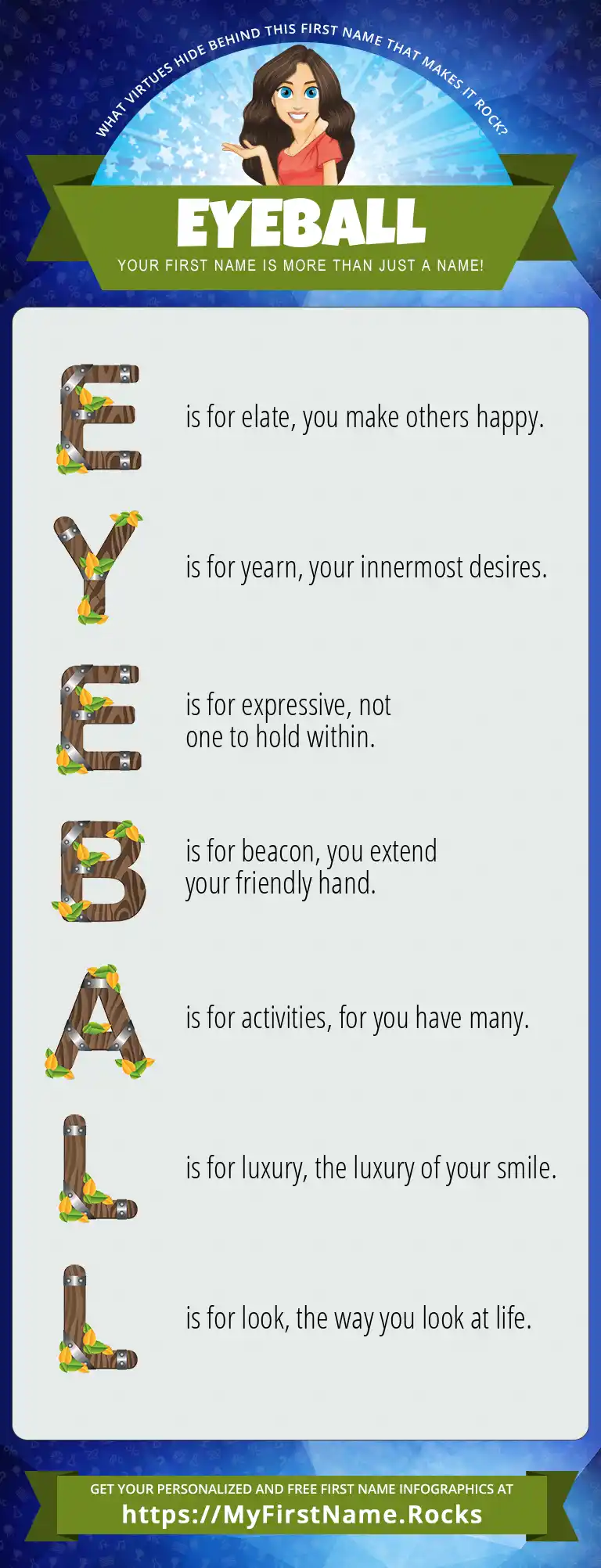 WHAT VIRTUES HIDE BEHIND THIS FIRST NAME THAT MAKES IT ROCK?

EYEBALL

YOUR FIRST NAME IS MORE THAN JUST A NAME!

E is for elate, you make others happy.

Y is for yearn, your innermost desires.

E is for expressive, not one to hold within.

B is for beacon, you extend your friendly hand.

A is for activities, for you have many.

L is for luxury, the luxury of your smile.

L is for look, the way you look at life.

GET YOUR PERSONALIZED AND FREE FIRST NAME INFOGRAPHICS AT
https://MyFirstName.Rocks