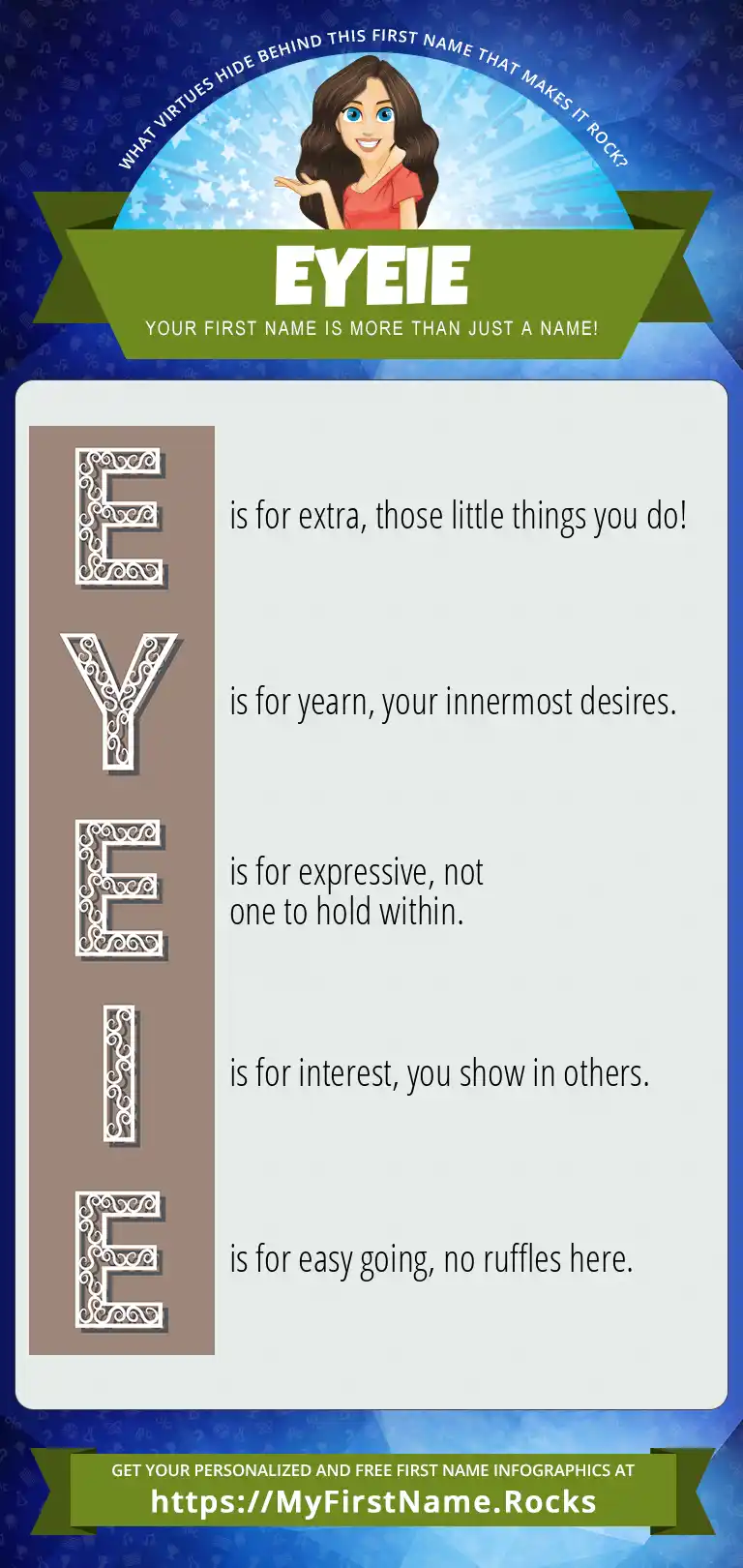 WHAT VIRTUES HIDE BEHIND THIS FIRST NAME THAT MAKES IT ROCK?

EYEIE

YOUR FIRST NAME IS MORE THAN JUST A NAME!

E is for extra, those little things you do!

Y is for yearn, your innermost desires.

E is for expressive, not one to hold within.

I is for interest, you show in others.

E is for easy going, no ruffles here.

GET YOUR PERSONALIZED AND FREE FIRST NAME INFOGRAPHICS AT
https://MyFirstName.Rocks