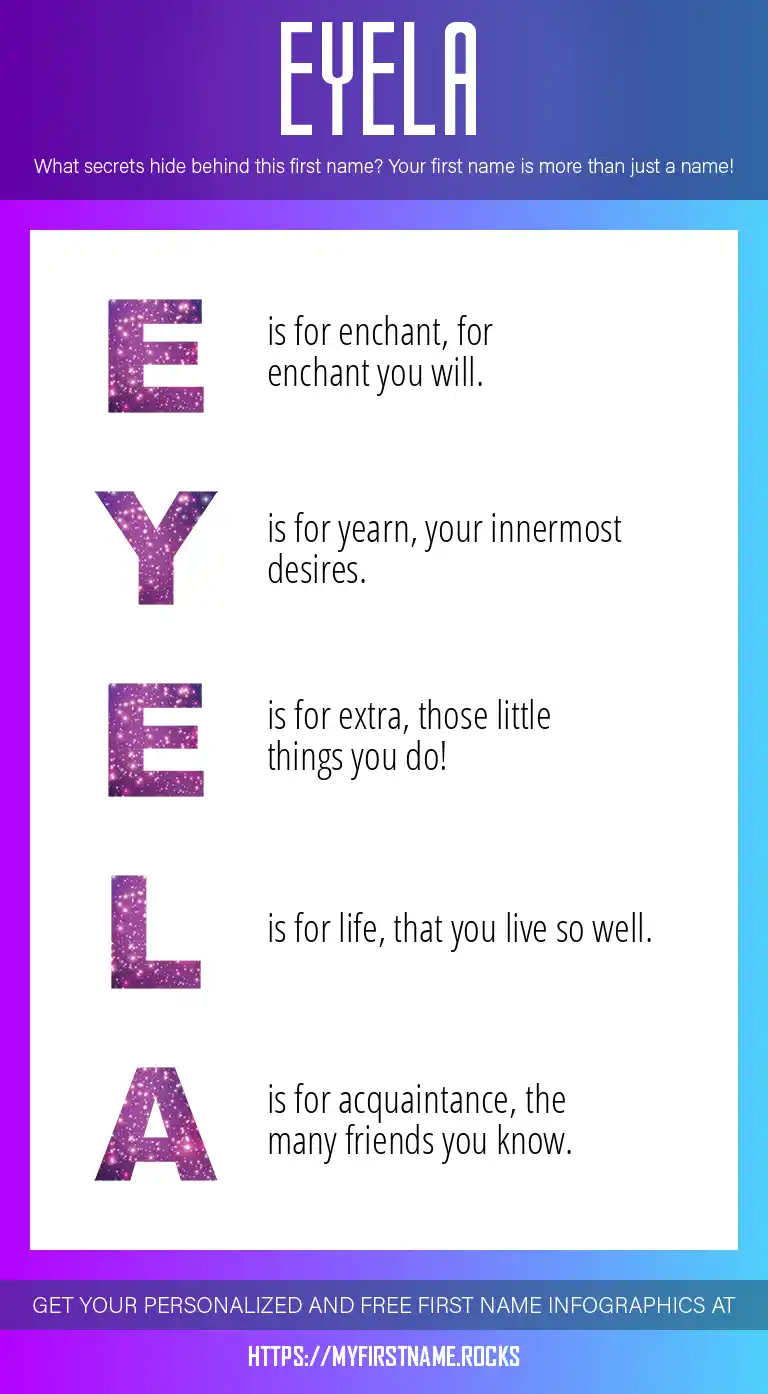 EYELA

What secrets hide behind this first name? Your first name is more than just a name!

E is for enchant, for enchant you will.

Y is for yearn, your innermost desires.

E is for extra, those little things you do!

L is for life, that you live so well.

A is for acquaintance, the many friends you know.

GET YOUR PERSONALIZED AND FREE FIRST NAME INFOGRAPHICS AT

HTTPS://MYFIRSTNAME.ROCKS