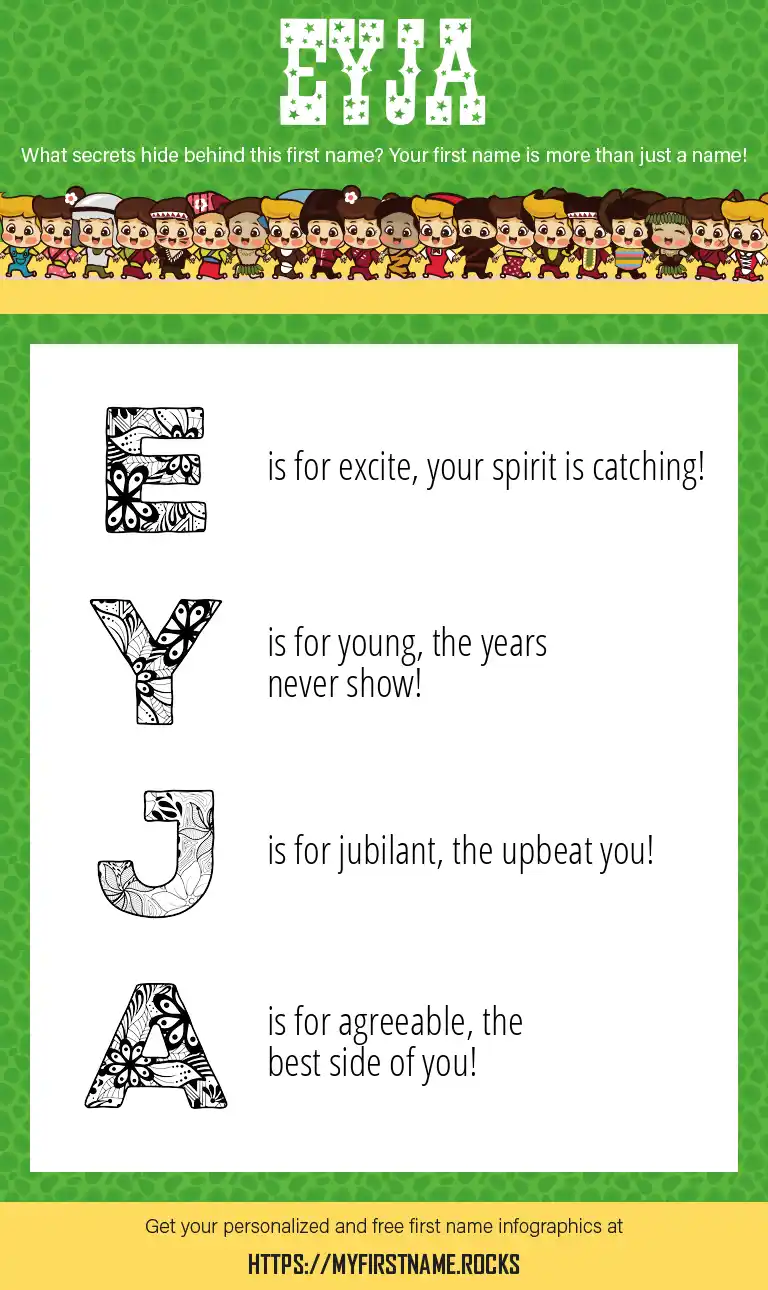 EYJA

What secrets hide behind this first name? Your first name is more than just a name!

E is for excite, your spirit is catching!

Y is for young, the years never show!

J is for jubilant, the upbeat you!

A is for agreeable, the best side of you!

Get your personalized and free first name infographics at

HTTPS://MYFIRSTNAME.ROCKS