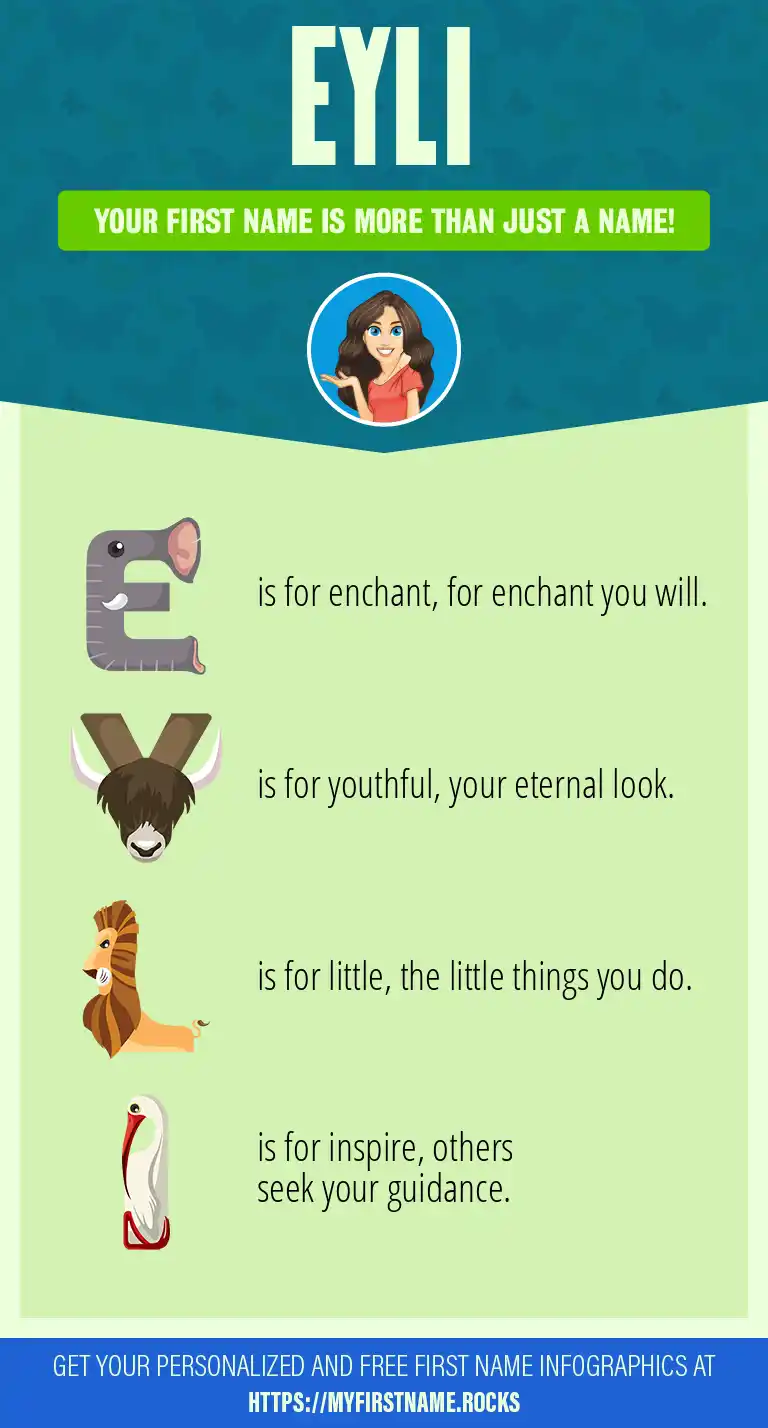 EYLI

YOUR FIRST NAME IS MORE THAN JUST A NAME!

E is for enchant, for enchant you will.

Y is for youthful, your eternal look.

L is for little, the little things you do.

I is for inspire, others seek your guidance.

GET YOUR PERSONALIZED AND FREE FIRST NAME INFOGRAPHICS AT HTTPS://MYFIRSTNAME.ROCKS