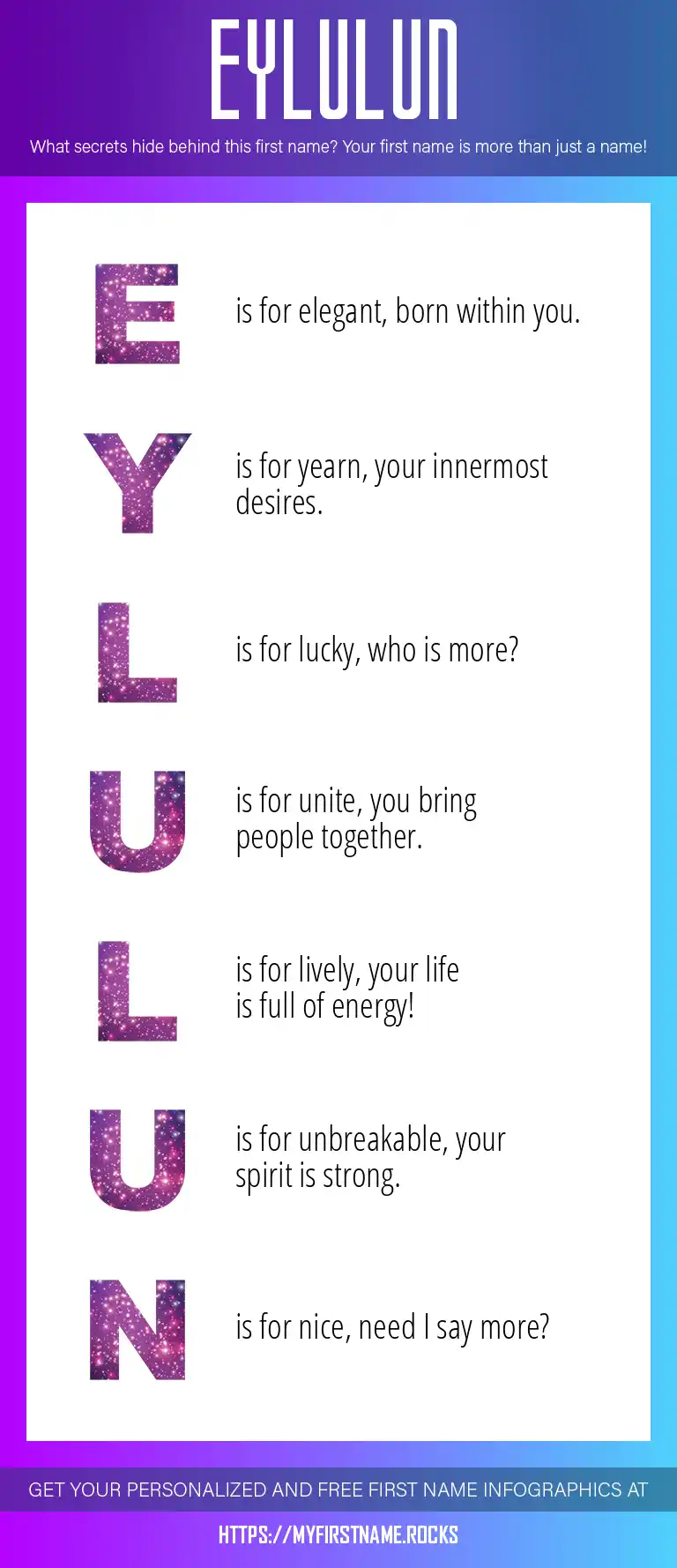 EYLULUN

What secrets hide behind this first name? Your first name is more than just a name!

E is for elegant, born within you.

Y is for yearn, your innermost desires.

L is for lucky, who is more?

U is for unite, you bring people together.

L is for lively, your life is full of energy!

U is for unbreakable, your spirit is strong.

N is for nice, need I say more?

GET YOUR PERSONALIZED AND FREE FIRST NAME INFOGRAPHICS AT

HTTPS://MYFIRSTNAME.ROCKS