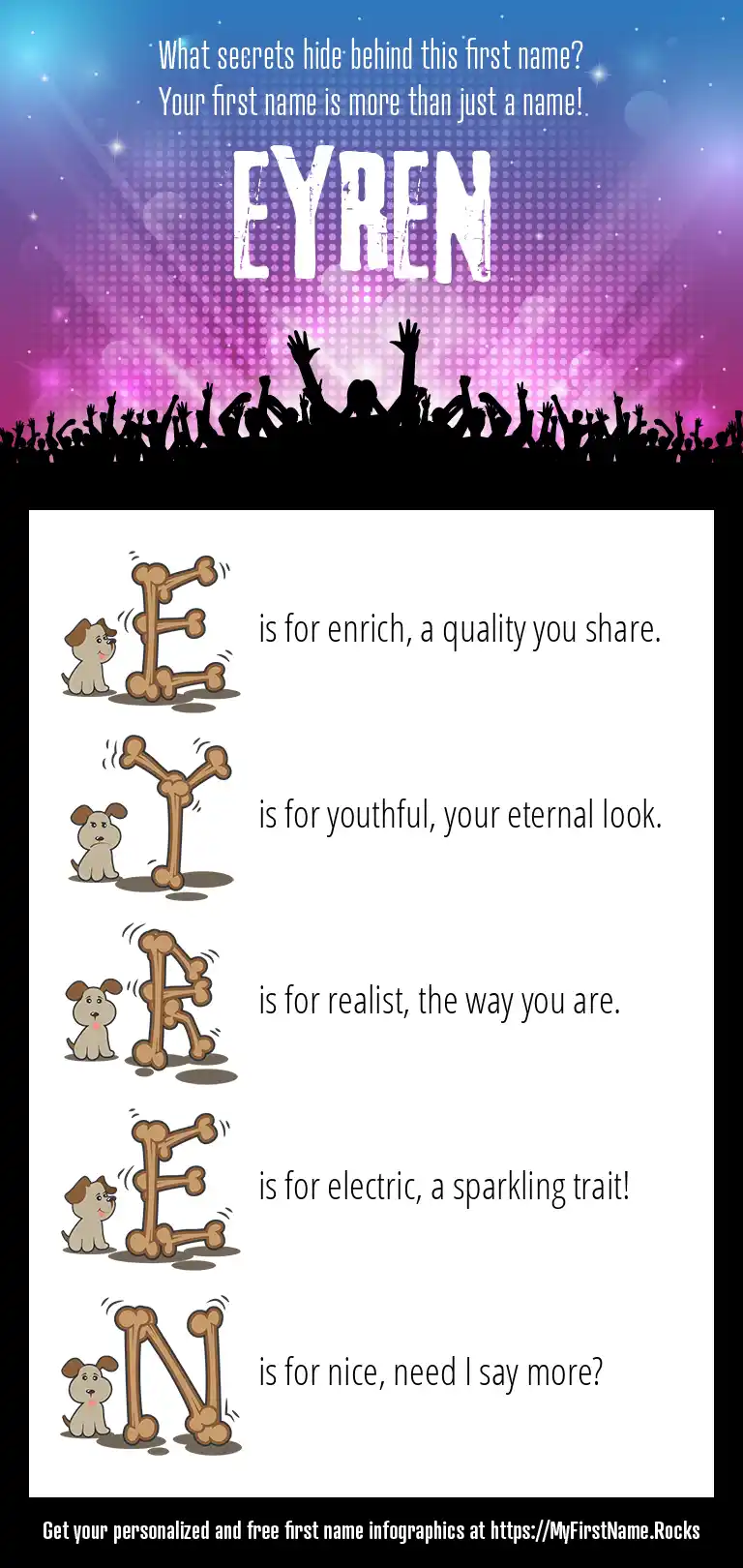 What secrets hide behind this first name?
Your first name is more than just a name!

EYREN

E is for enrich, a quality you share.

Y is for youthful, your eternal look.

R is for realist, the way you are.

E is for electric, a sparkling trait!

N is for nice, need I say more?

Get your personalized and free first name infographics at https://MyFirstName.Rocks