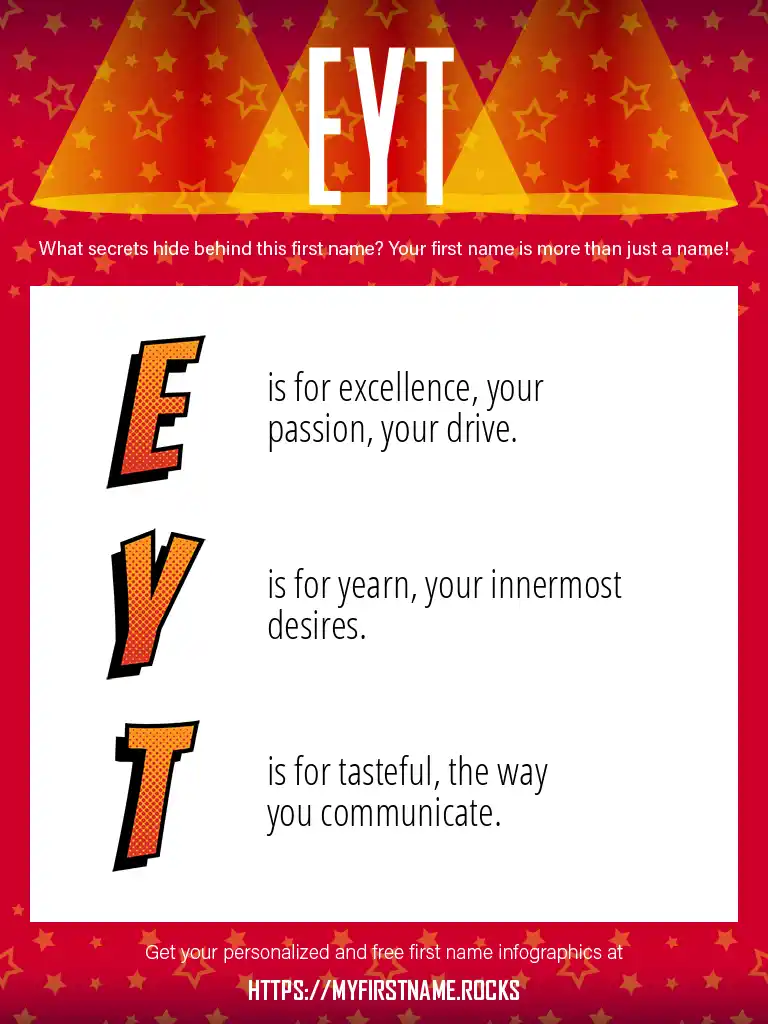 EYT

What secrets hide behind this first name? Your first name is more than just a name!

E is for excellence, your passion, your drive.

Y is for yearn, your innermost desires.

T is for tasteful, the way you communicate.

Get your personalized and free first name infographics at

HTTPS://MYFIRSTNAME.ROCKS