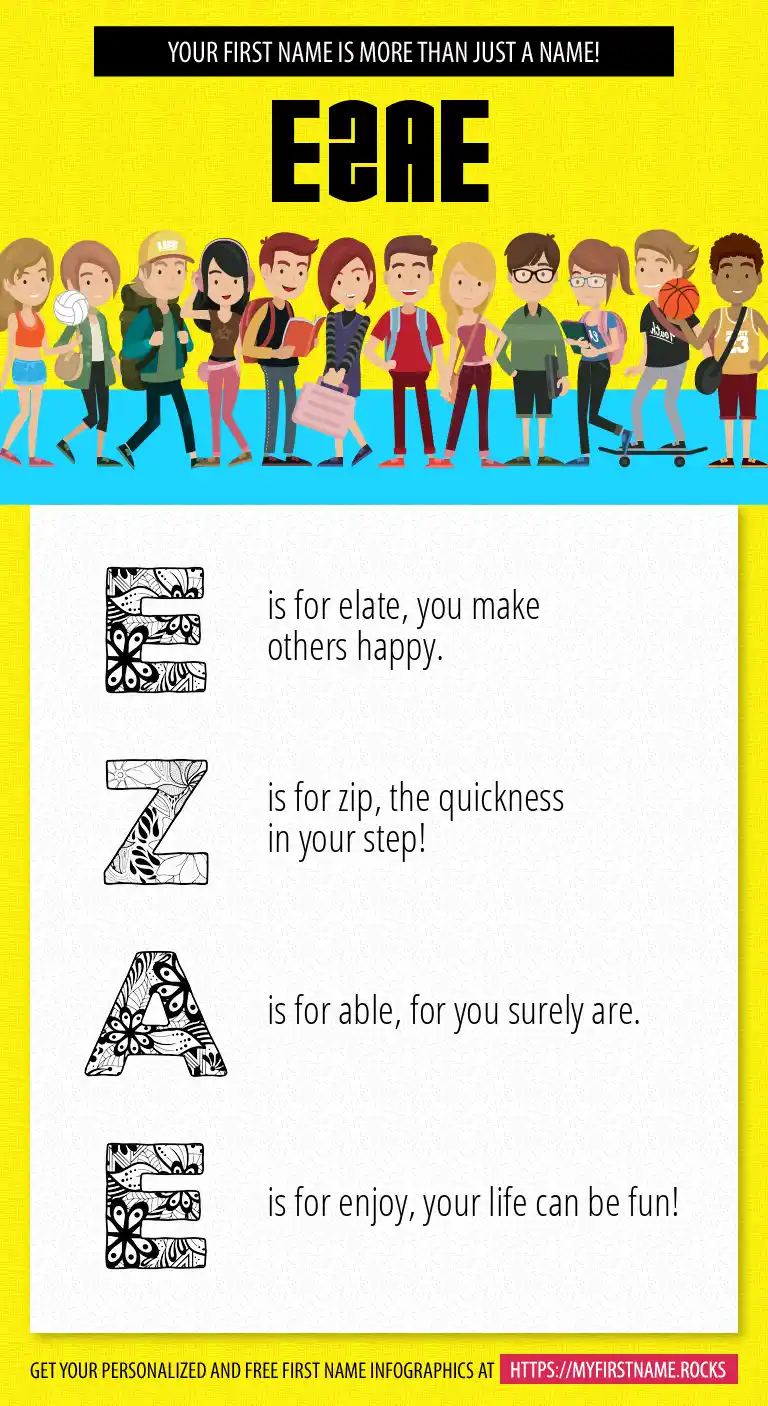 YOUR FIRST NAME IS MORE THAN JUST A NAME!

EZAE

E is for elate, you make others happy.

Z is for zip, the quickness in your step!

A is for able, for you surely are.

E is for enjoy, your life can be fun!

GET YOUR PERSONALIZED AND FREE FIRST NAME INFOGRAPHICS AT HTTPS://MYFIRSTNAME.ROCKS