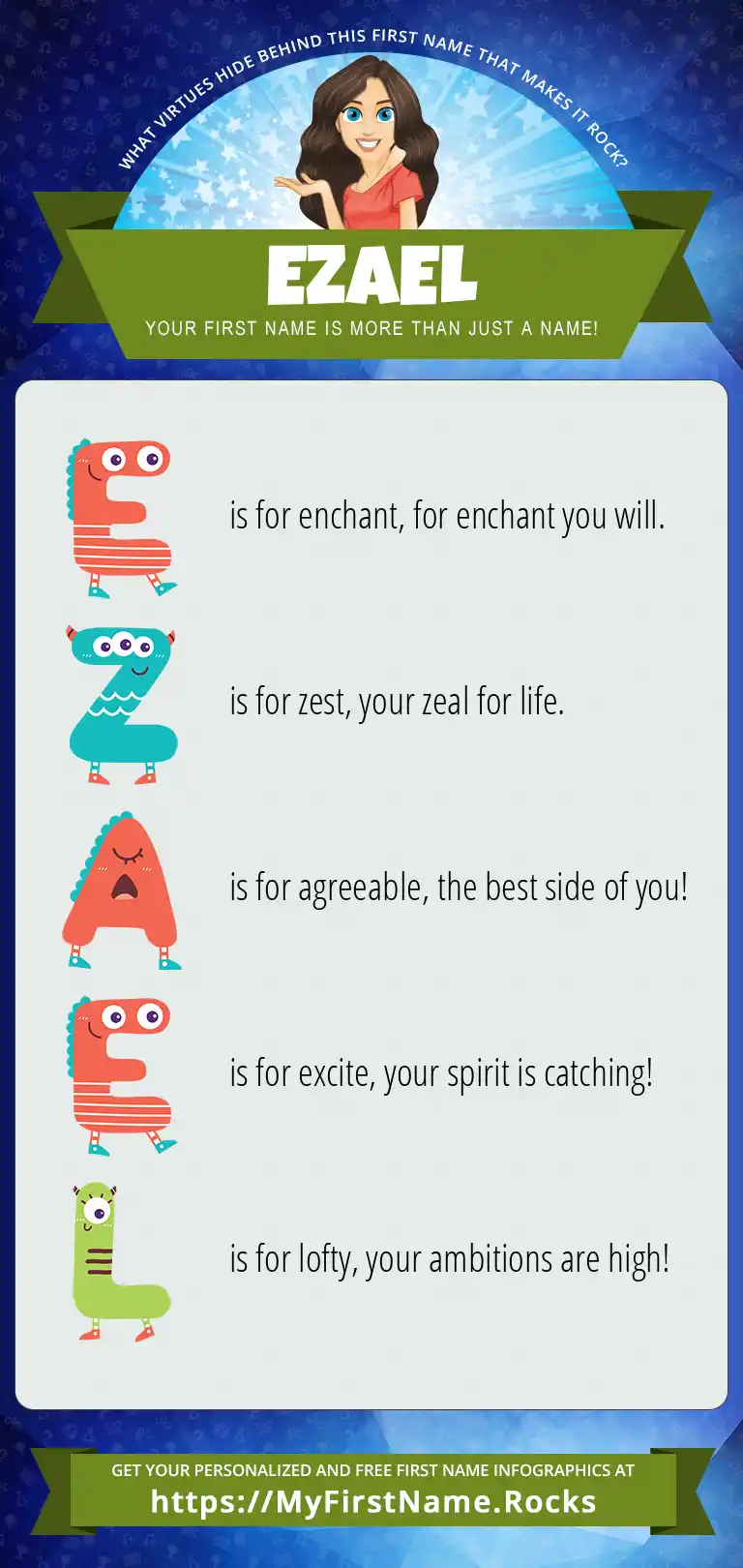 WHAT VIRTUES HIDE BEHIND THIS FIRST NAME THAT MAKES IT ROCK?

EZAEL

YOUR FIRST NAME IS MORE THAN JUST A NAME!

E is for enchant, for enchant you will.

Z is for zest, your zeal for life.

A is for agreeable, the best side of you!

E is for excite, your spirit is catching!

L is for lofty, your ambitions are high!

GET YOUR PERSONALIZED AND FREE FIRST NAME INFOGRAPHICS AT

https://MyFirstName.Rocks