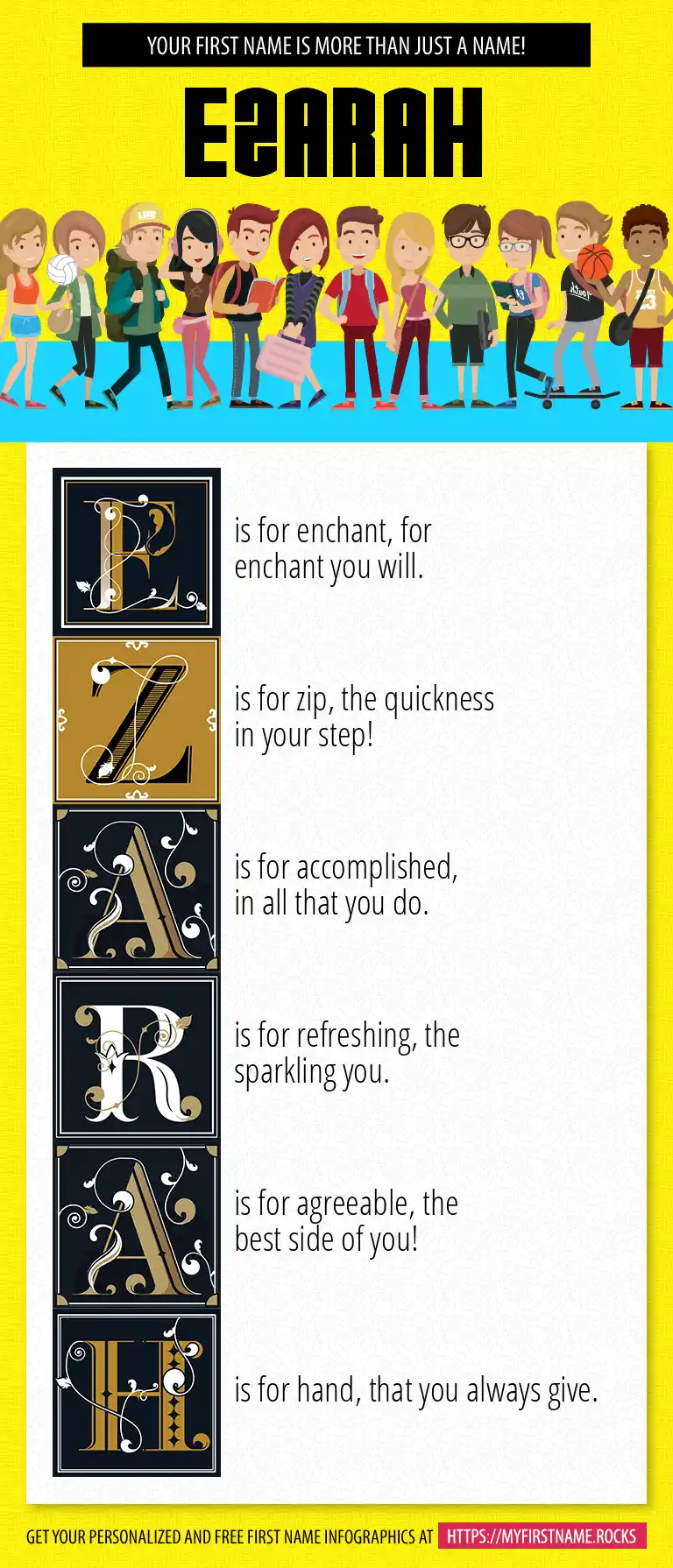 YOUR FIRST NAME IS MORE THAN JUST A NAME!

EZARAH

E is for enchant, for enchant you will.

Z is for zip, the quickness in your step!

A is for accomplished, in all that you do.

R is for refreshing, the sparkling you.

A is for agreeable, the best side of you!

H is for hand, that you always give.

GET YOUR PERSONALIZED AND FREE FIRST NAME INFOGRAPHICS AT HTTPS://MYFIRSTNAME.ROCKS