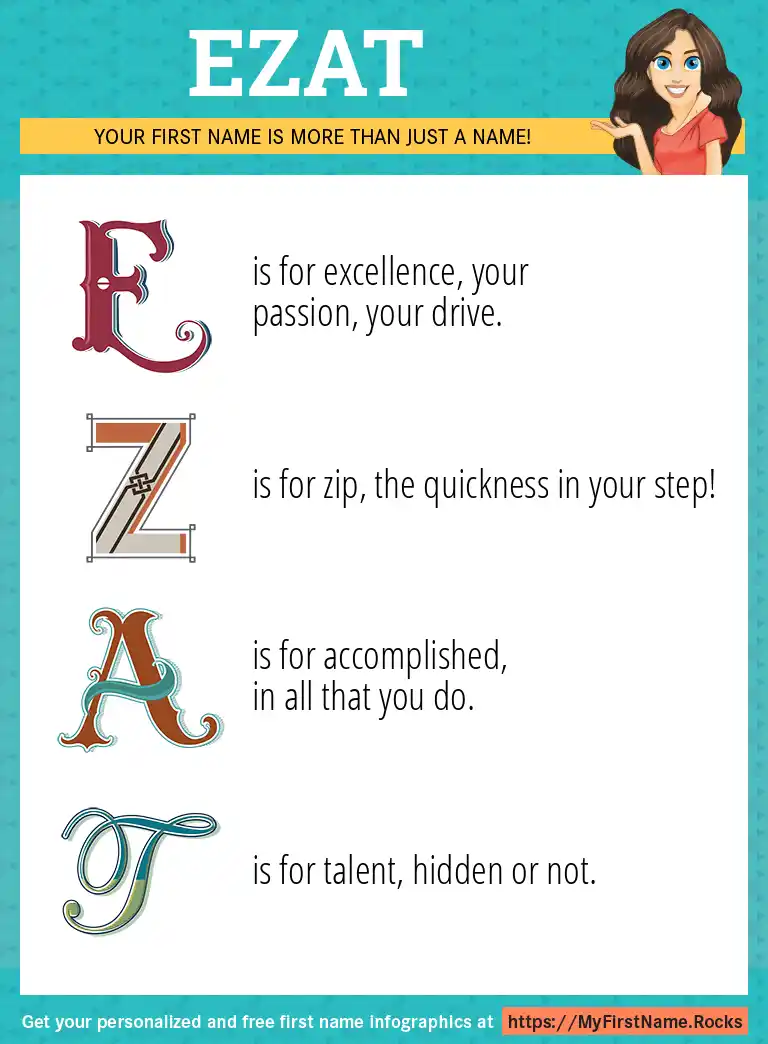 EZAT

YOUR FIRST NAME IS MORE THAN JUST A NAME!

E

is for excellence, your passion, your drive.

Z

is for zip, the quickness in your step!

A

is for accomplished, in all that you do.

T

is for talent, hidden or not.

Get your personalized and free first name infographics at https://MyFirstName.Rocks