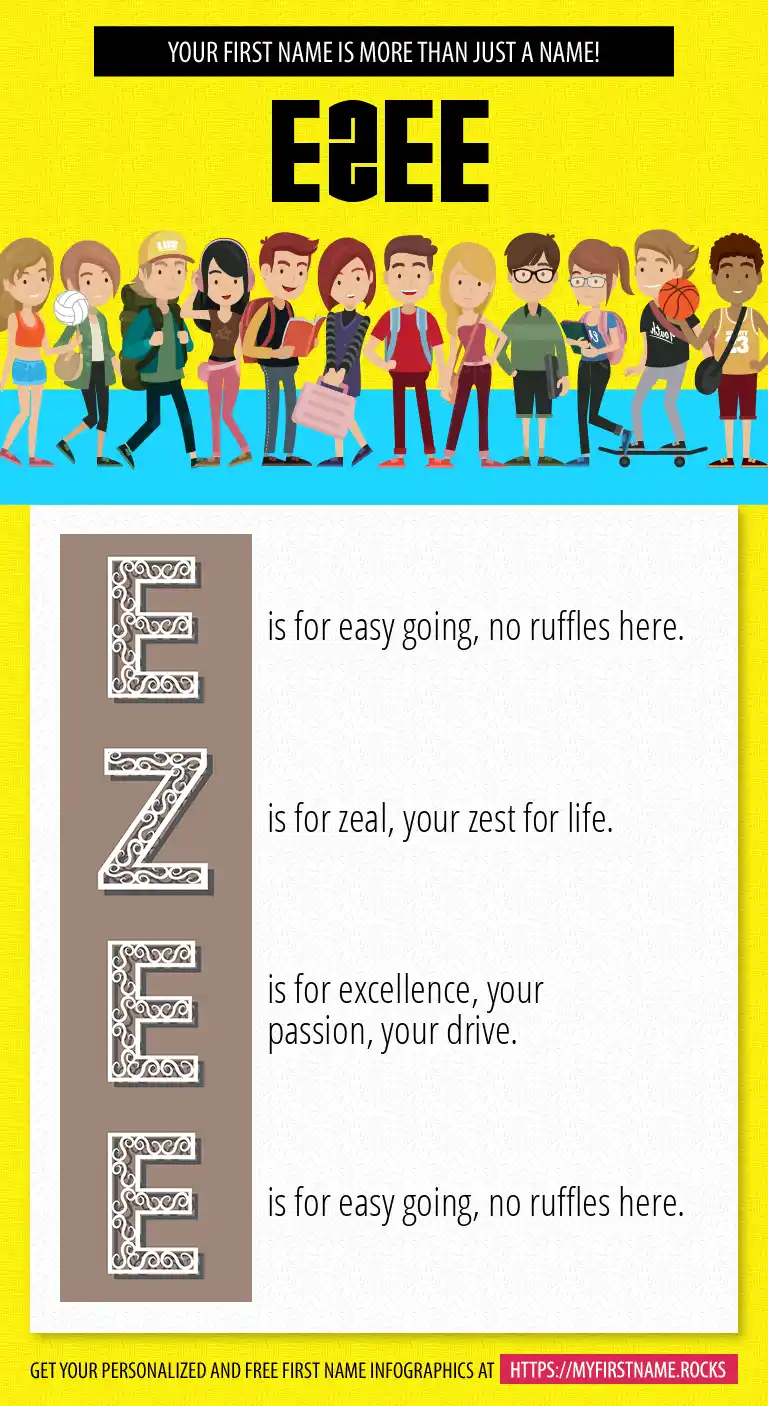 YOUR FIRST NAME IS MORE THAN JUST A NAME!

EZEE

E is for easy going, no ruffles here.

Z is for zeal, your zest for life.

E is for excellence, your passion, your drive.

E is for easy going, no ruffles here.

GET YOUR PERSONALIZED AND FREE FIRST NAME INFOGRAPHICS AT HTTPS://MYFIRSTNAME.ROCKS