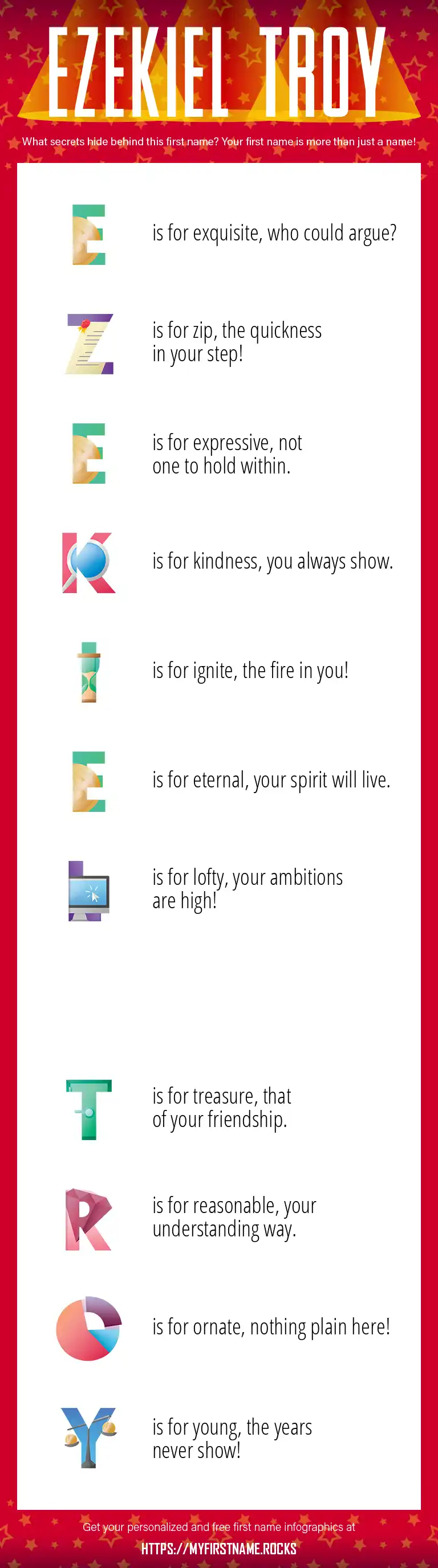 EZEKIEL TROY

What secrets hide behind this first name? Your first name is more than just a name!

E is for exquisite, who could argue?

Z is for zip, the quickness in your step!

E is for expressive, not one to hold within.

K is for kindness, you always show.

I is for ignite, the fire in you!

E is for eternal, your spirit will live.

L is for lofty, your ambitions are high!

T is for treasure, that of your friendship.

R is for reasonable, your understanding way.

O is for ornate, nothing plain here!

Y is for young, the years never show!

Get your personalized and free first name infographics at

HTTPS://MYFIRSTNAME.ROCKS