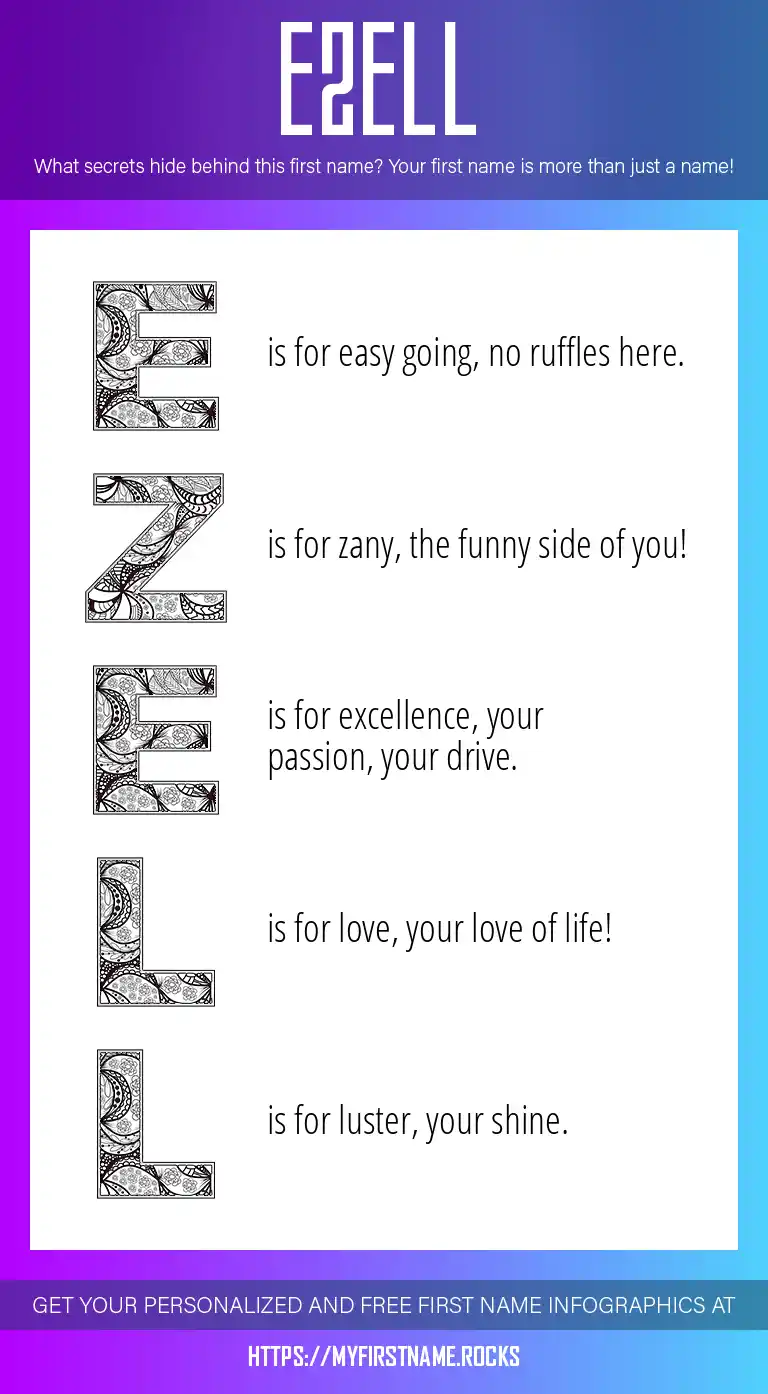 EZELL

What secrets hide behind this first name? Your first name is more than just a name!

E is for easy going, no ruffles here.

Z is for zany, the funny side of you!

E is for excellence, your passion, your drive.

L is for love, your love of life!

L is for luster, your shine.

GET YOUR PERSONALIZED AND FREE FIRST NAME INFOGRAPHICS AT

HTTPS://MYFIRSTNAME.ROCKS