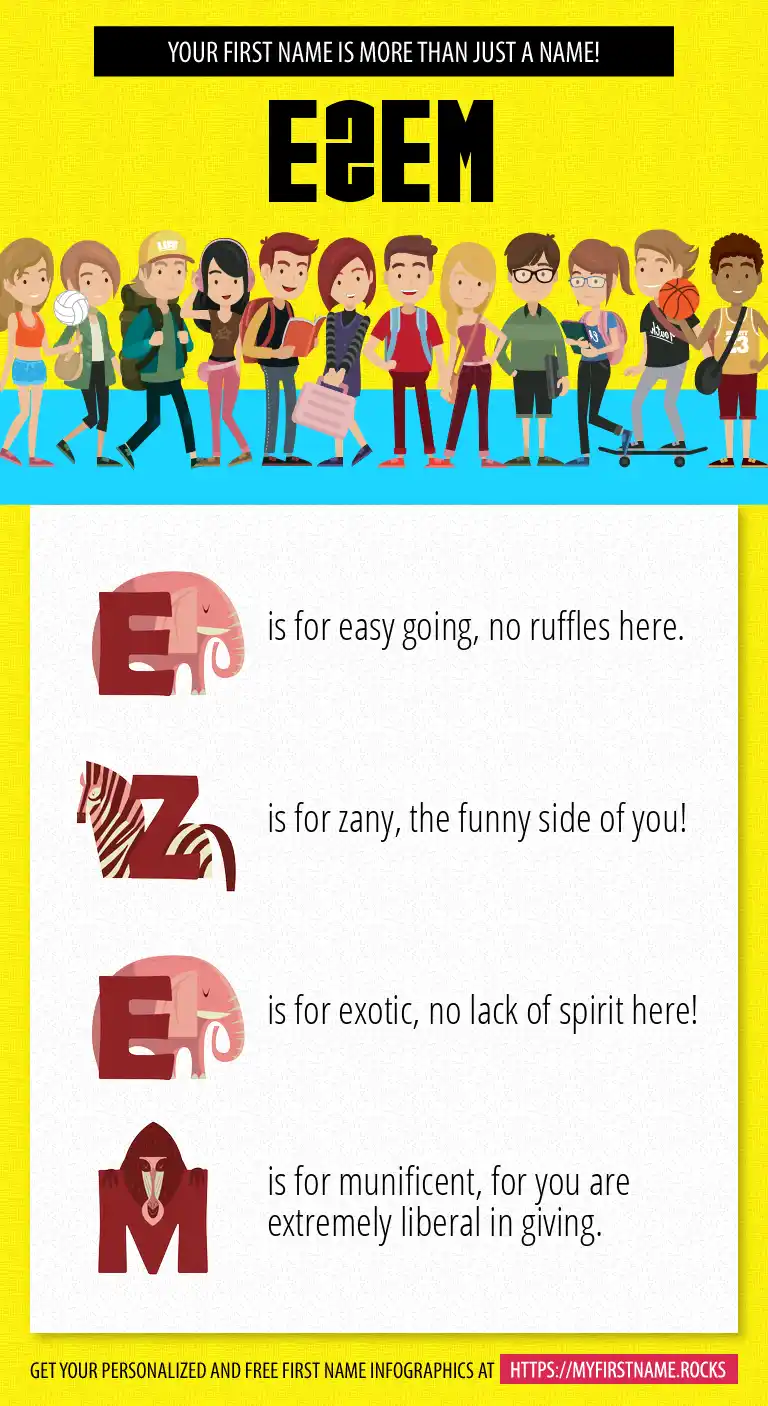 YOUR FIRST NAME IS MORE THAN JUST A NAME!

EZEM

E is for easy going, no ruffles here.

Z is for zany, the funny side of you!

E is for exotic, no lack of spirit here!

M is for munificent, for you are extremely liberal in giving.

GET YOUR PERSONALIZED AND FREE FIRST NAME INFOGRAPHICS AT HTTPS://MYFIRSTNAME.ROCKS