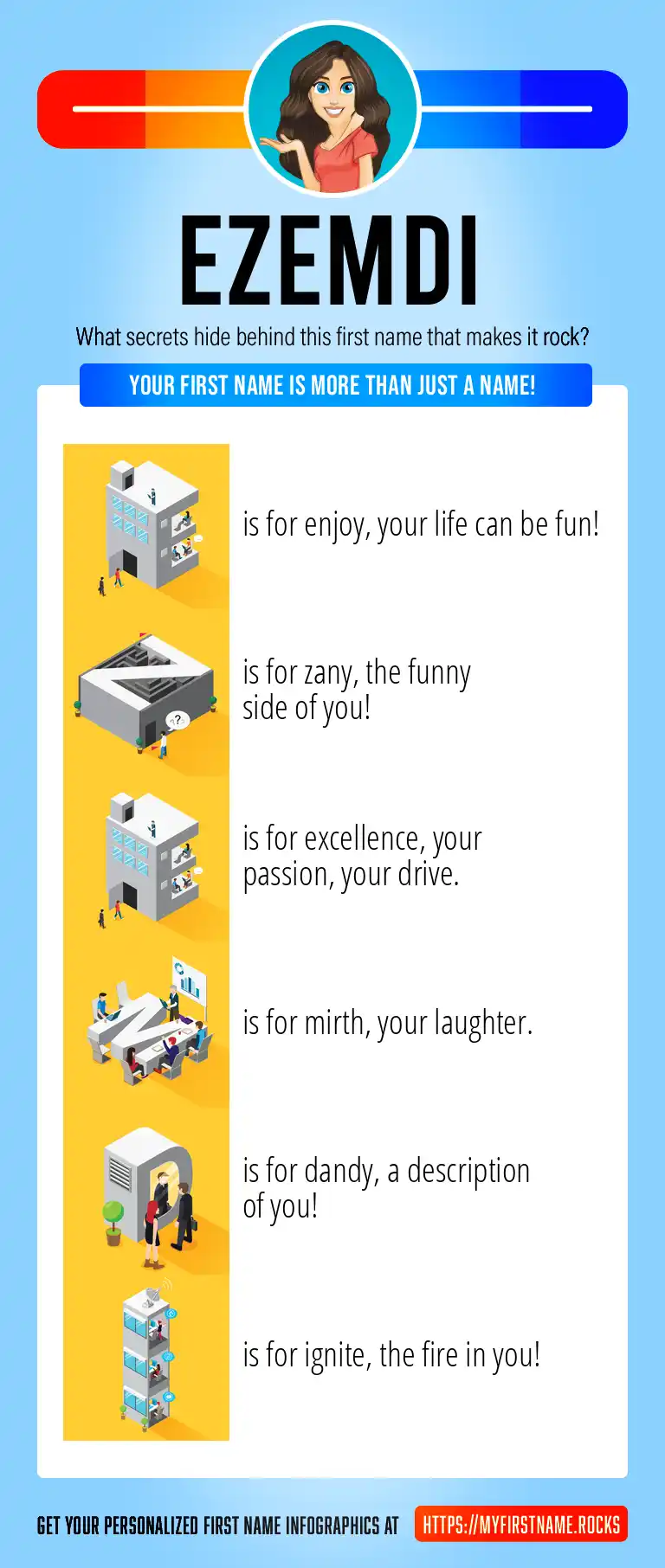 EZEMDI

What secrets hide behind this first name that makes it rock?

YOUR FIRST NAME IS MORE THAN JUST A NAME!

is for enjoy, your life can be fun!

is for zany, the funny side of you!

is for excellence, your passion, your drive.

is for mirth, your laughter.

is for dandy, a description of you!

is for ignite, the fire in you!

GET YOUR PERSONALIZED FIRST NAME INFOGRAPHICS AT HTTPS://MYFIRSTNAME.ROCKS