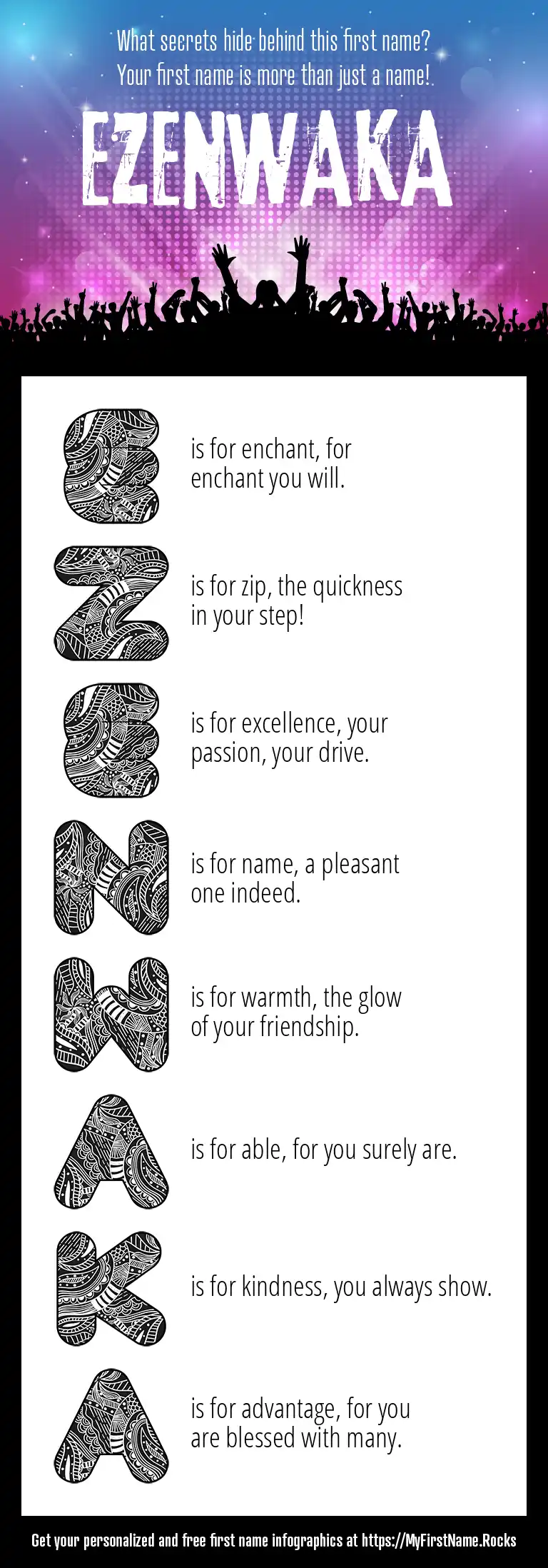 What secrets hide behind this first name?
Your first name is more than just a name!

EZENWAKA

E is for enchant, for enchant you will.

Z is for zip, the quickness in your step!

E is for excellence, your passion, your drive.

N is for name, a pleasant one indeed.

W is for warmth, the glow of your friendship.

A is for able, for you surely are.

K is for kindness, you always show.

A is for advantage, for you are blessed with many.

Get your personalized and free first name infographics at https://MyFirstName.Rocks