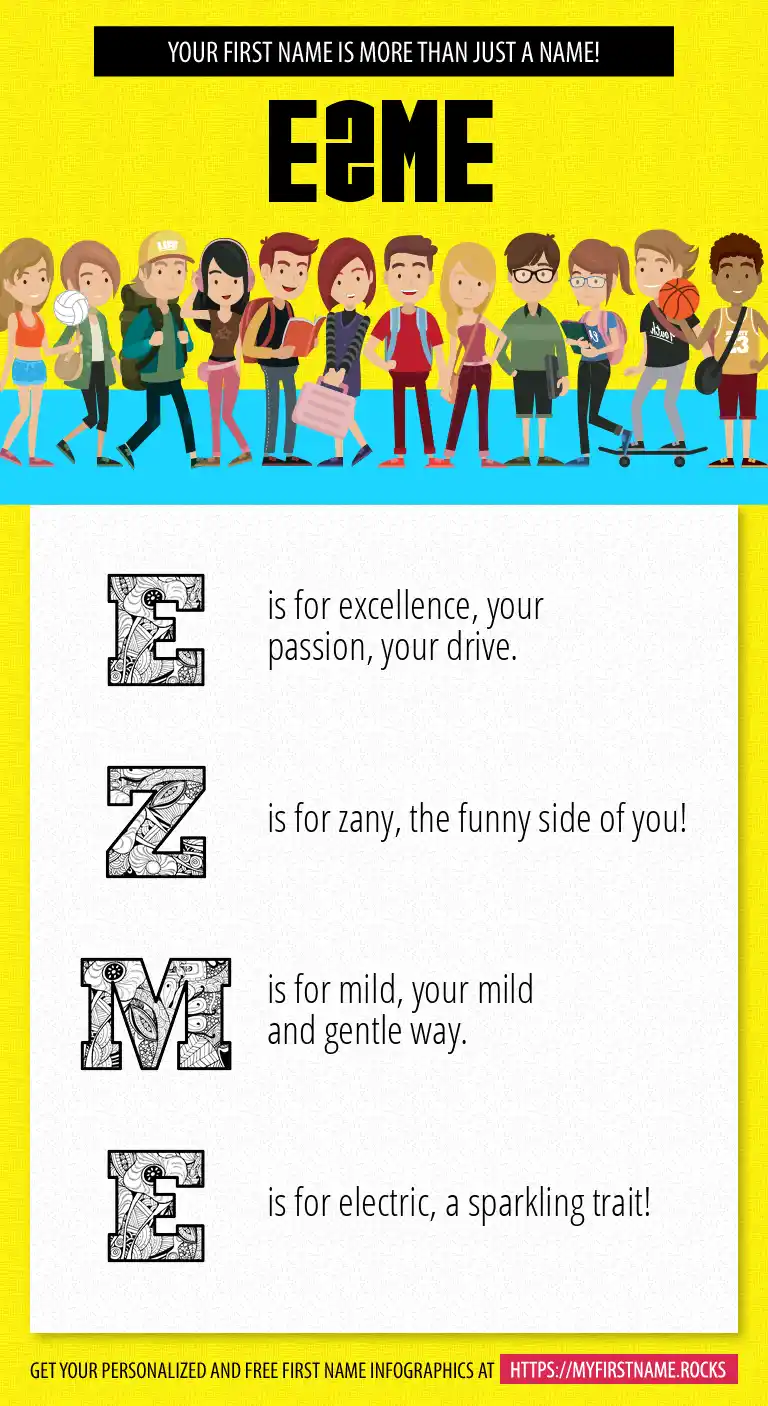 YOUR FIRST NAME IS MORE THAN JUST A NAME!

EZME

E is for excellence, your passion, your drive.

Z is for zany, the funny side of you!

M is for mild, your mild and gentle way.

E is for electric, a sparkling trait!

GET YOUR PERSONALIZED AND FREE FIRST NAME INFOGRAPHICS AT HTTPS://MYFIRSTNAME.ROCKS