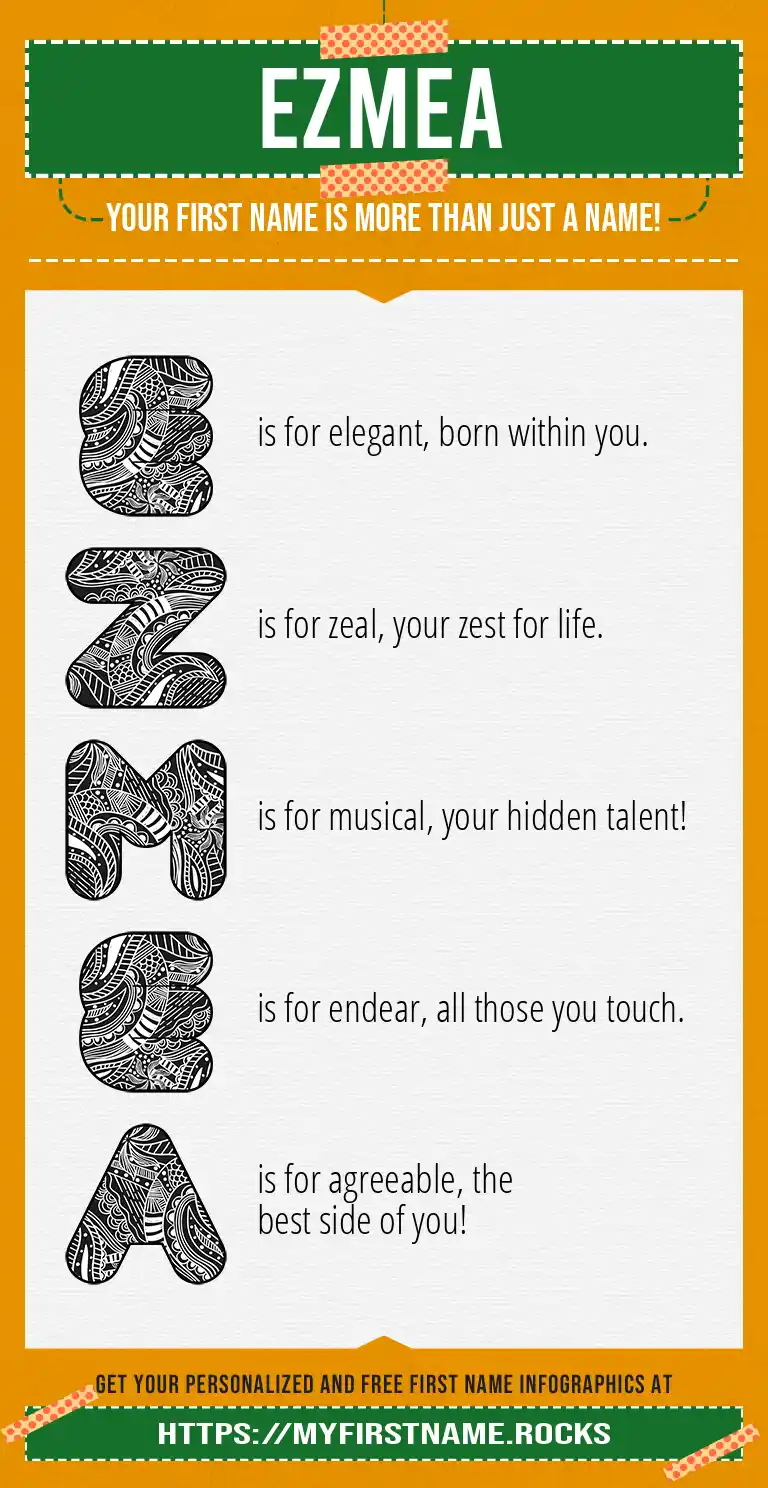 EZMEA

YOUR FIRST NAME IS MORE THAN JUST A NAME!

E is for elegant, born within you.

Z is for zeal, your zest for life.

M is for musical, your hidden talent!

E is for endear, all those you touch.

A is for agreeable, the best side of you!

GET YOUR PERSONALIZED AND FREE FIRST NAME INFOGRAPHICS AT

HTTPS://MYFIRSTNAME.ROCKS