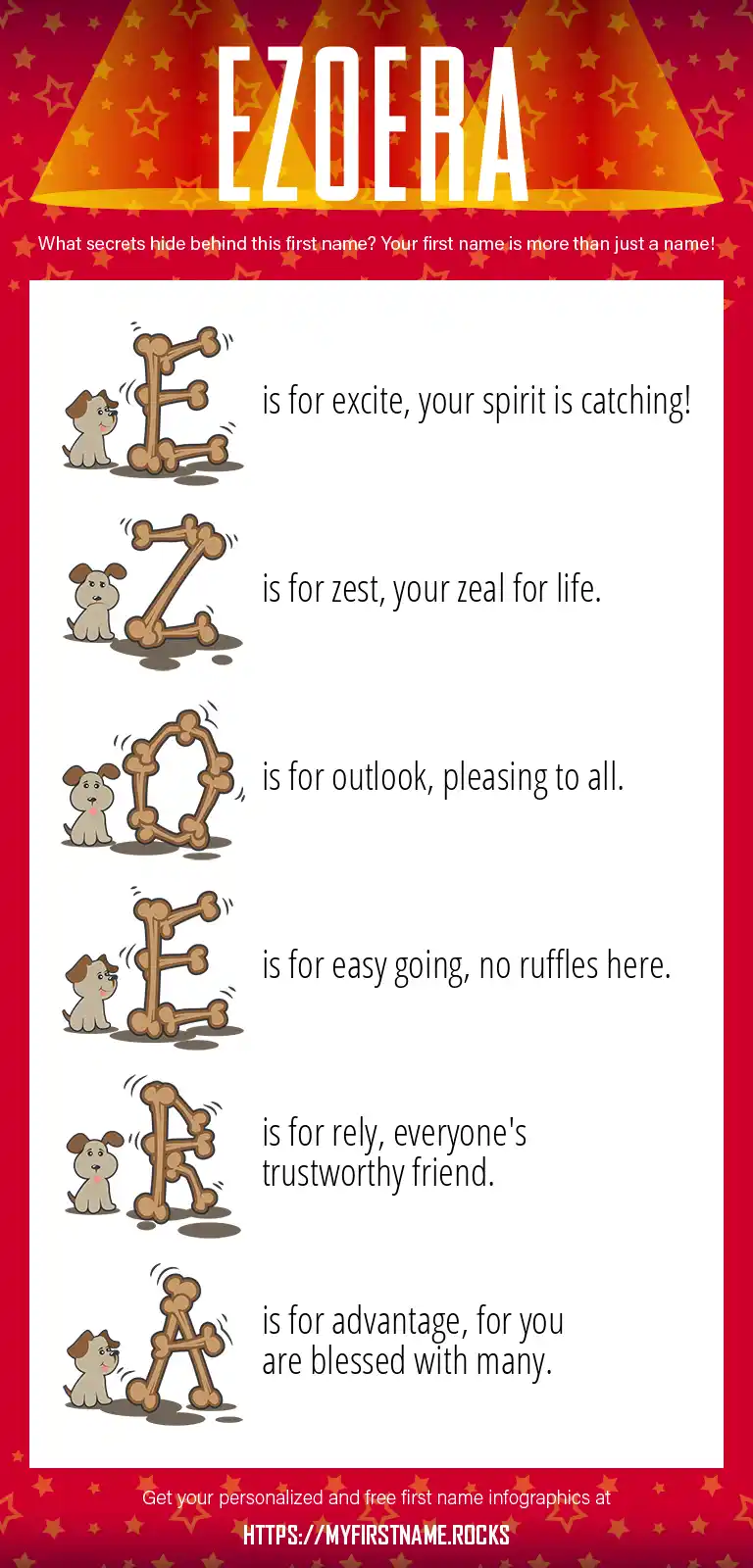 EZOERA

What secrets hide behind this first name? Your first name is more than just a name!

E is for excite, your spirit is catching!

Z is for zest, your zeal for life.

O is for outlook, pleasing to all.

E is for easy going, no ruffles here.

R is for rely, everyone's trustworthy friend.

A is for advantage, for you are blessed with many.

Get your personalized and free first name infographics at

HTTPS://MYFIRSTNAME.ROCKS