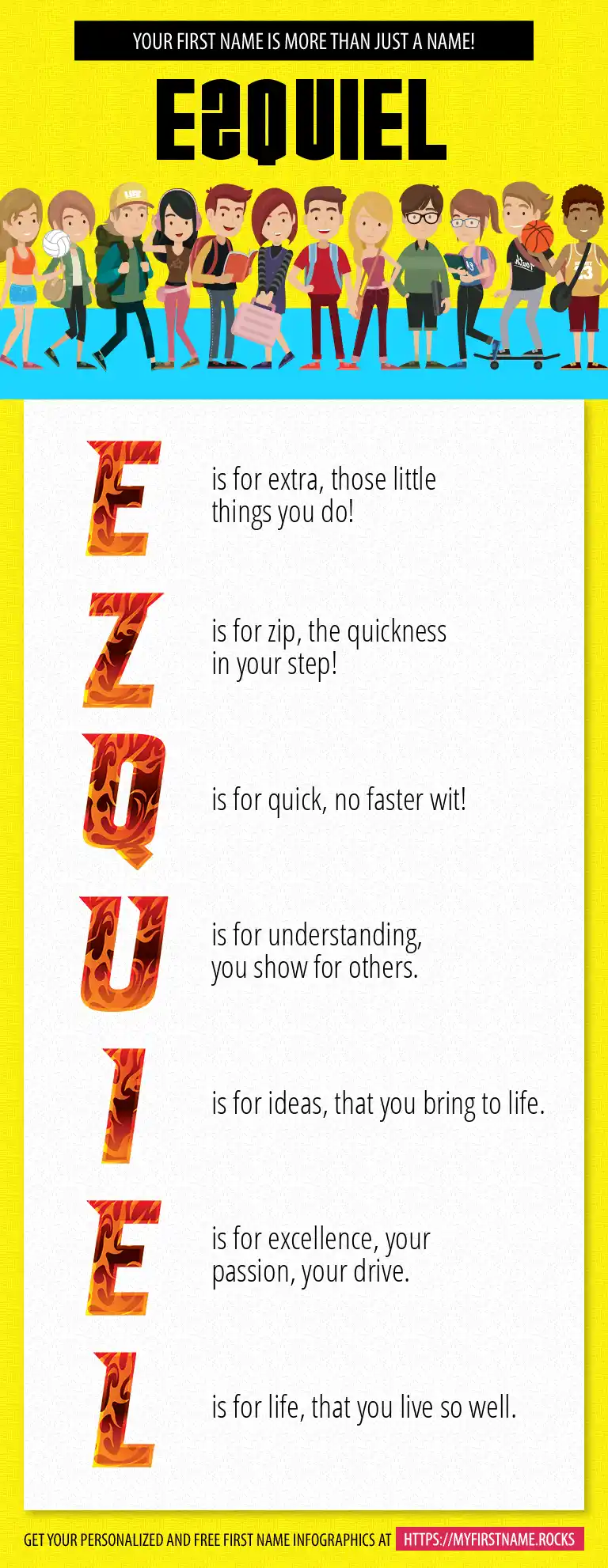 YOUR FIRST NAME IS MORE THAN JUST A NAME!

EZQUIEL

E is for extra, those little things you do!

Z is for zip, the quickness in your step!

Q is for quick, no faster wit!

U is for understanding, you show for others.

I is for ideas, that you bring to life.

E is for excellence, your passion, your drive.

L is for life, that you live so well.

GET YOUR PERSONALIZED AND FREE FIRST NAME INFOGRAPHICS AT HTTPS://MYFIRSTNAME.ROCKS