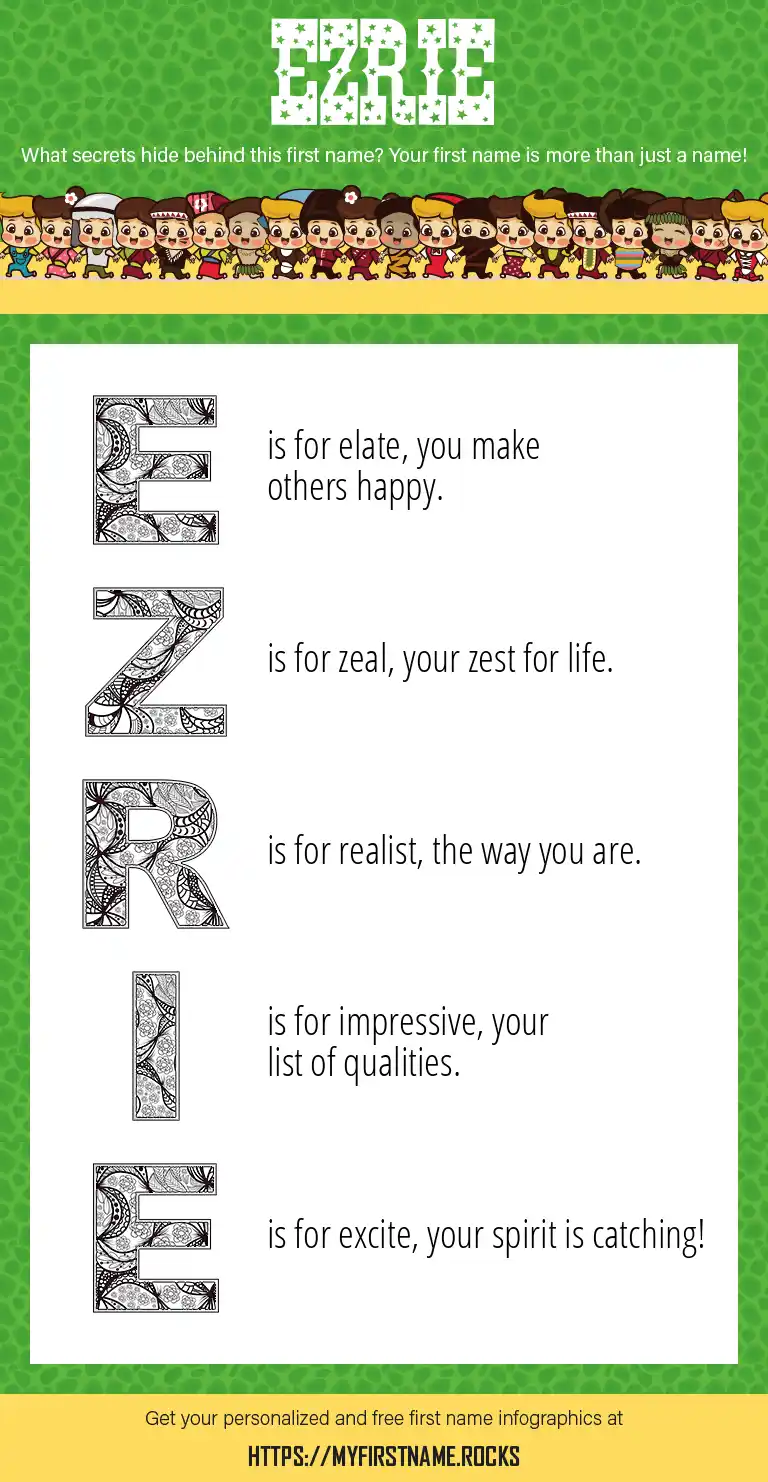 EZRIE

What secrets hide behind this first name? Your first name is more than just a name!

E is for elate, you make others happy.

Z is for zeal, your zest for life.

R is for realist, the way you are.

I is for impressive, your list of qualities.

E is for excite, your spirit is catching!

Get your personalized and free first name infographics at

HTTPS://MYFIRSTNAME.ROCKS