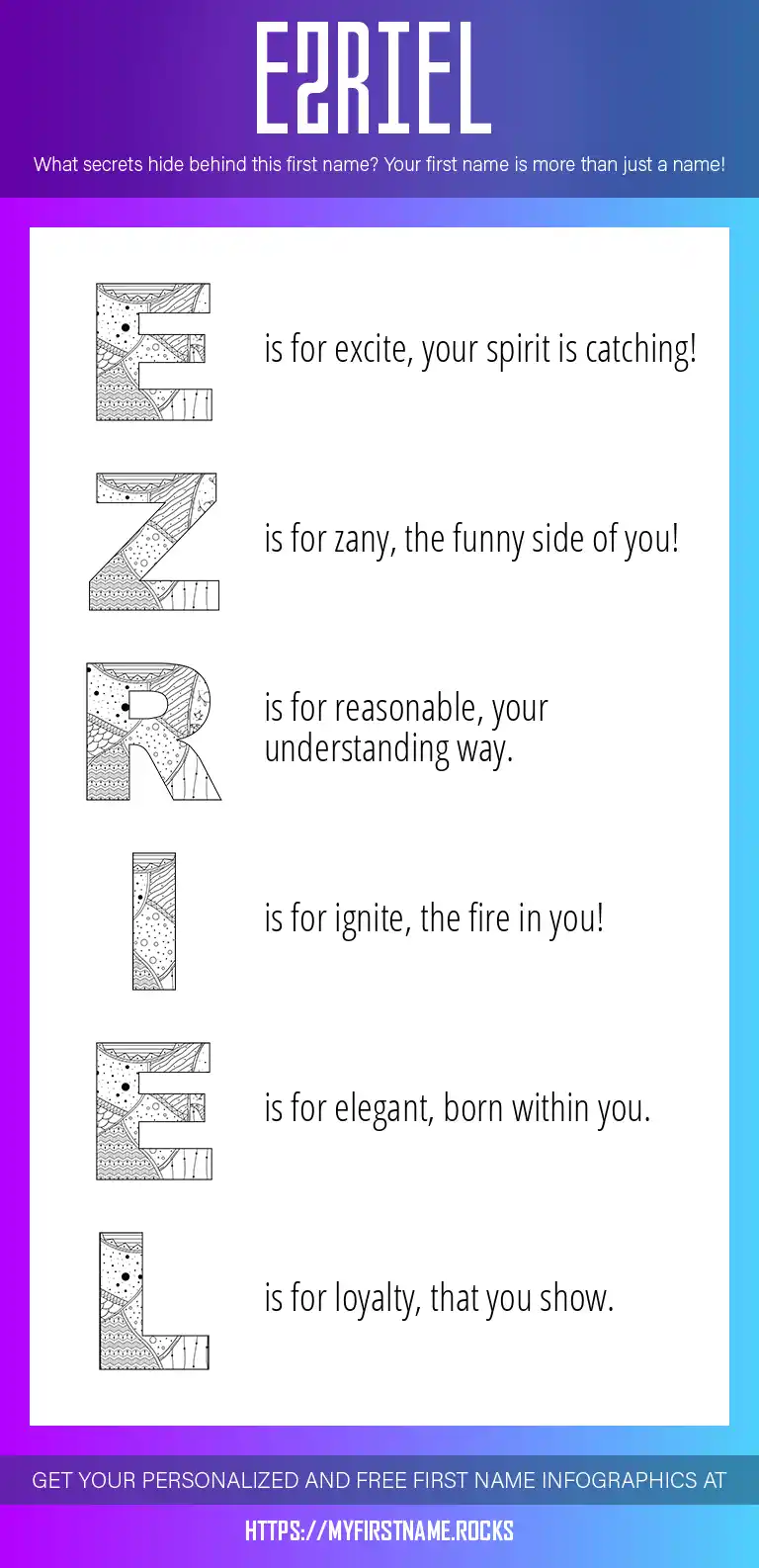 EZRIEL

What secrets hide behind this first name? Your first name is more than just a name!

E is for excite, your spirit is catching!

Z is for zany, the funny side of you!

R is for reasonable, your understanding way.

I is for ignite, the fire in you!

E is for elegant, born within you.

L is for loyalty, that you show.

GET YOUR PERSONALIZED AND FREE FIRST NAME INFOGRAPHICS AT

HTTPS://MYFIRSTNAME.ROCKS