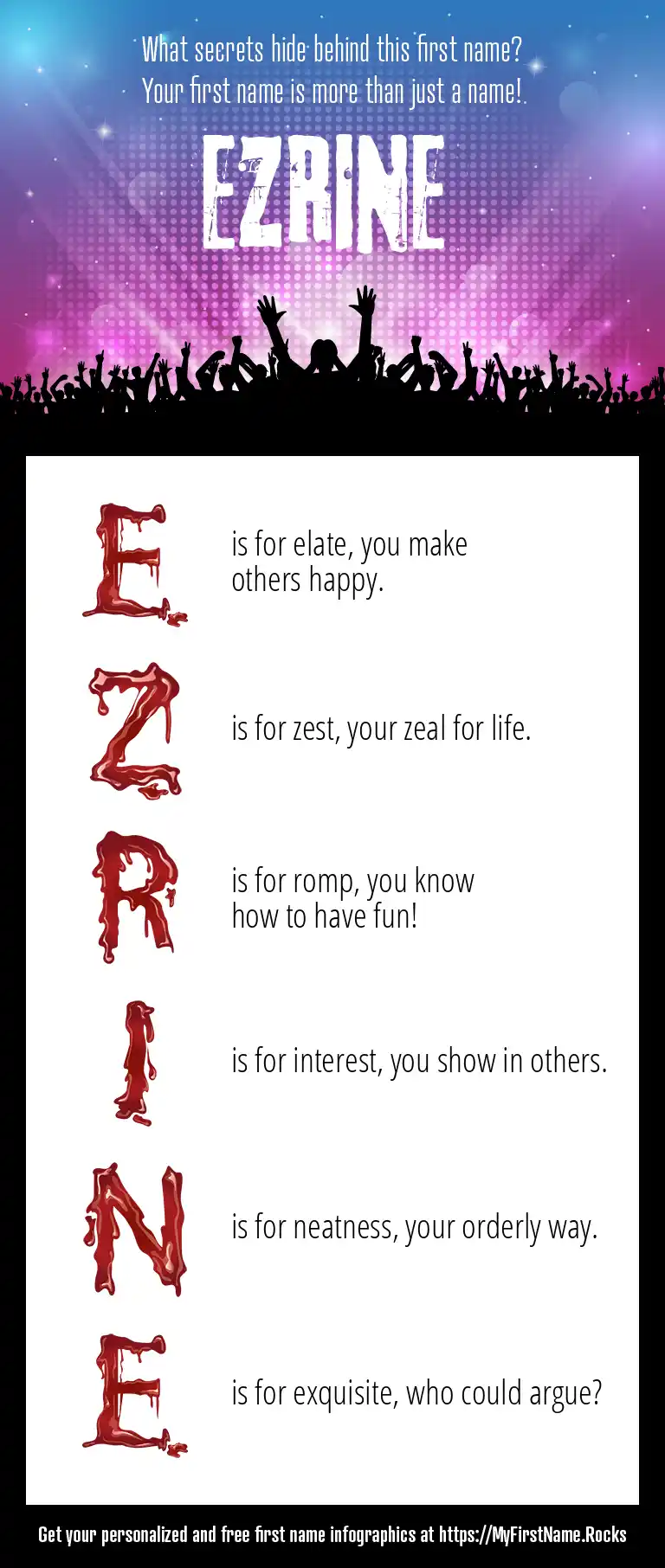 What secrets hide behind this first name?
Your first name is more than just a name!

EZRINE

E is for elate, you make others happy.

Z is for zest, your zeal for life.

R is for romp, you know how to have fun!

I is for interest, you show in others.

N is for neatness, your orderly way.

E is for exquisite, who could argue?

Get your personalized and free first name infographics at https://MyFirstName.Rocks