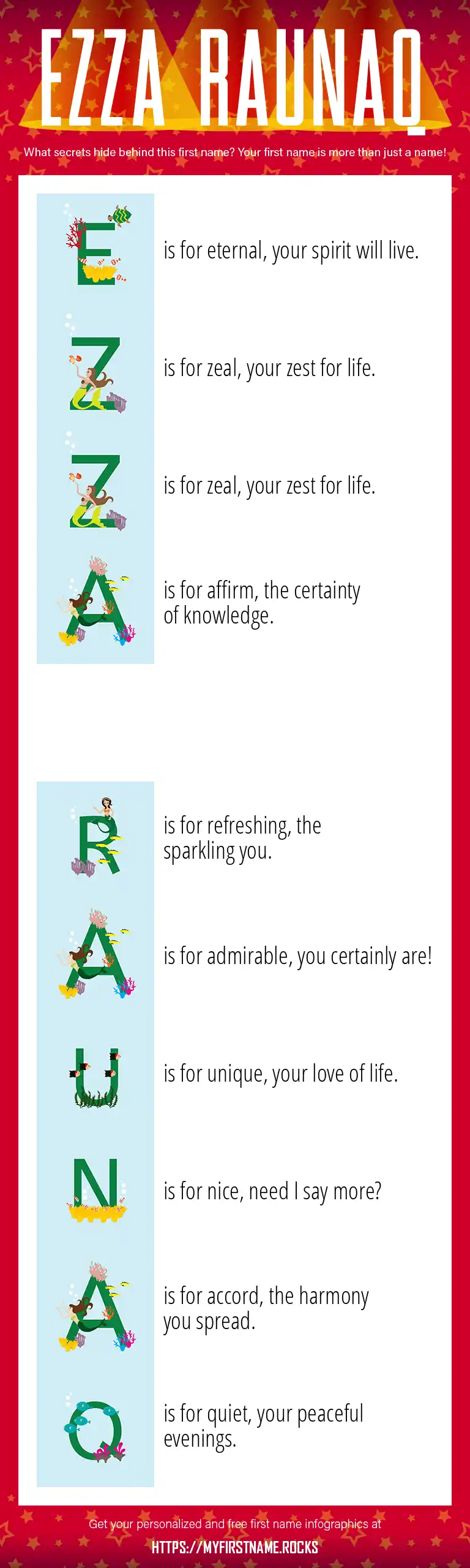 EZZA RAUNAQ

What secrets hide behind this first name? Your first name is more than just a name!

E is for eternal, your spirit will live.

Z is for zeal, your zest for life.

Z is for zeal, your zest for life.

A is for affirm, the certainty of knowledge.

R is for refreshing, the sparkling you.

A is for admirable, you certainly are!

U is for unique, your love of life.

N is for nice, need I say more?

A is for accord, the harmony you spread.

Q is for quiet, your peaceful evenings.

Get your personalized and free first name infographics at
HTTPS://MYFIRSTNAME.ROCKS