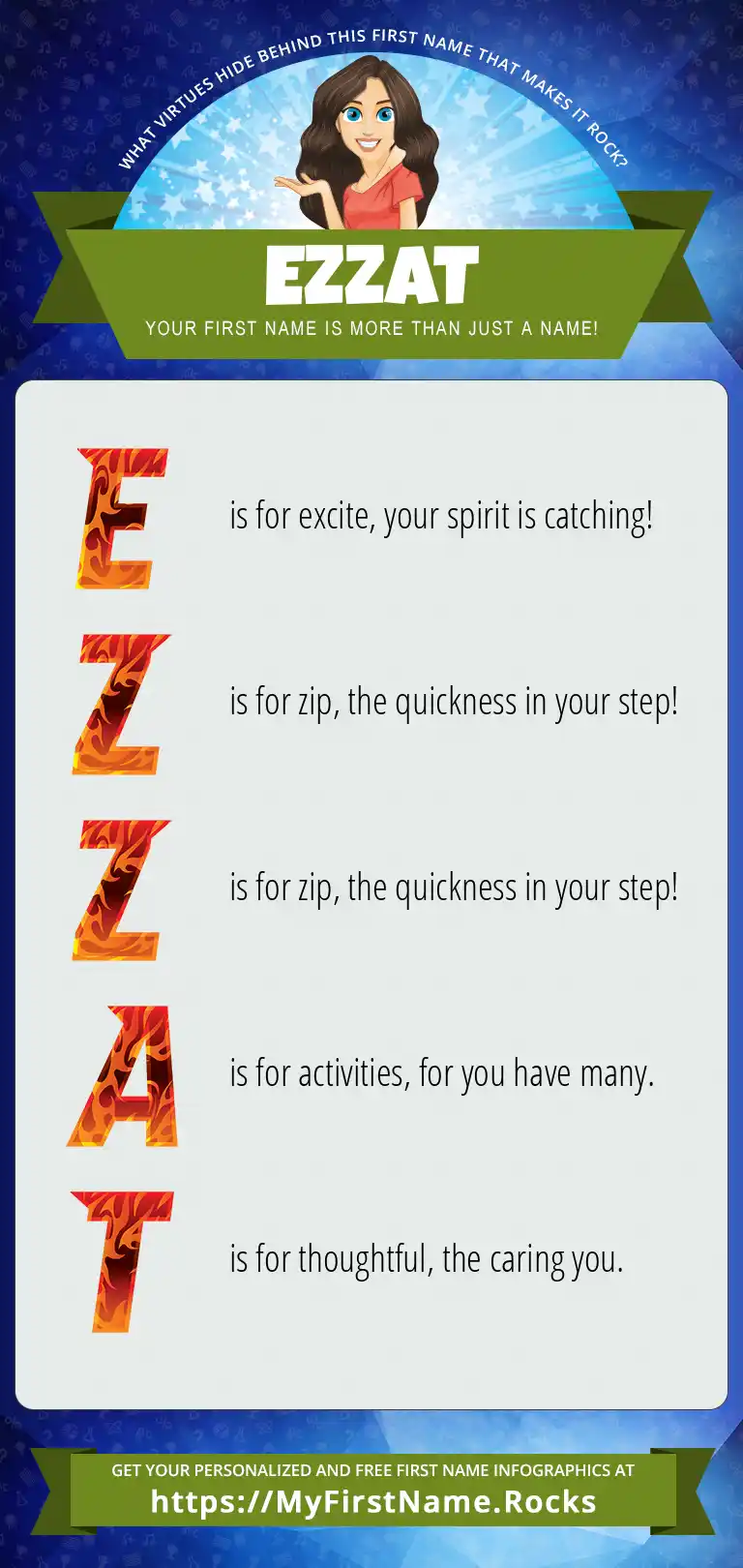 WHAT VIRTUES HIDE BEHIND THIS FIRST NAME THAT MAKES IT ROCK?

EZZAT

YOUR FIRST NAME IS MORE THAN JUST A NAME!

E is for excite, your spirit is catching!

Z is for zip, the quickness in your step!

Z is for zip, the quickness in your step!

A is for activities, for you have many.

T is for thoughtful, the caring you.

GET YOUR PERSONALIZED AND FREE FIRST NAME INFOGRAPHICS AT
https://MyFirstName.Rocks