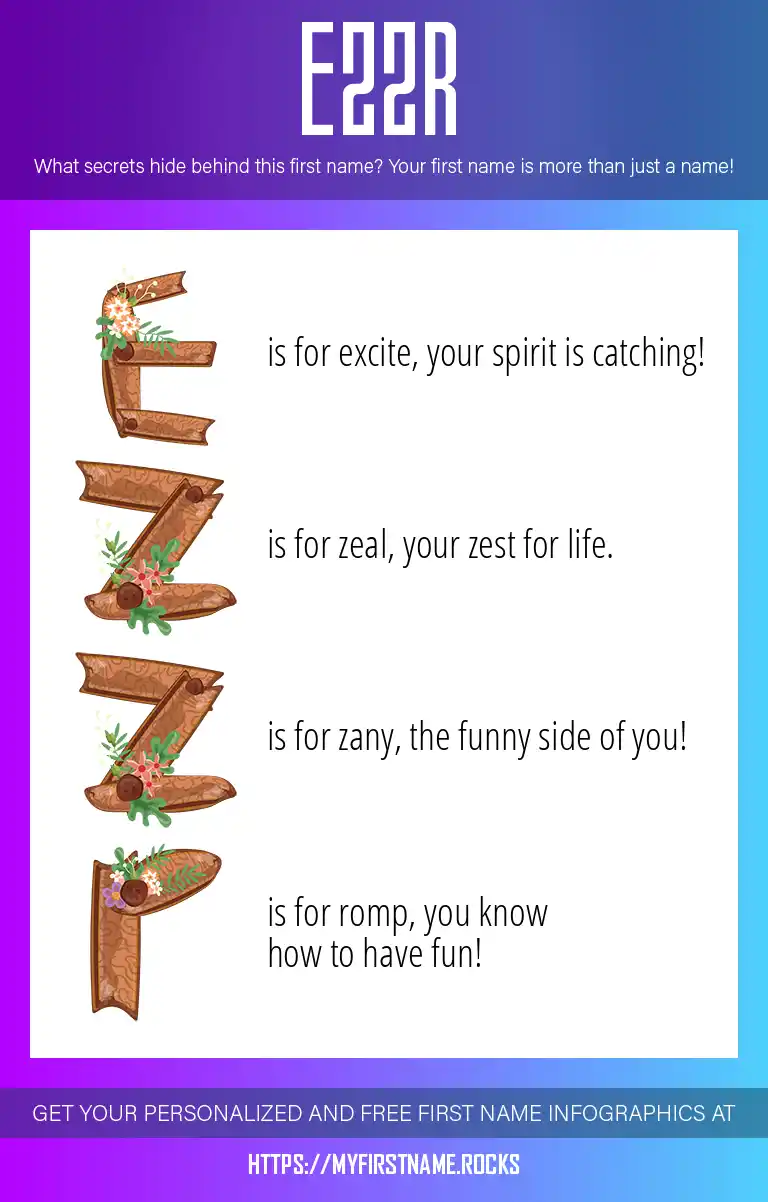 EZZR

What secrets hide behind this first name? Your first name is more than just a name!

E is for excite, your spirit is catching!

Z is for zeal, your zest for life.

Z is for zany, the funny side of you!

R is for romp, you know how to have fun!

GET YOUR PERSONALIZED AND FREE FIRST NAME INFOGRAPHICS AT

HTTPS://MYFIRSTNAME.ROCKS